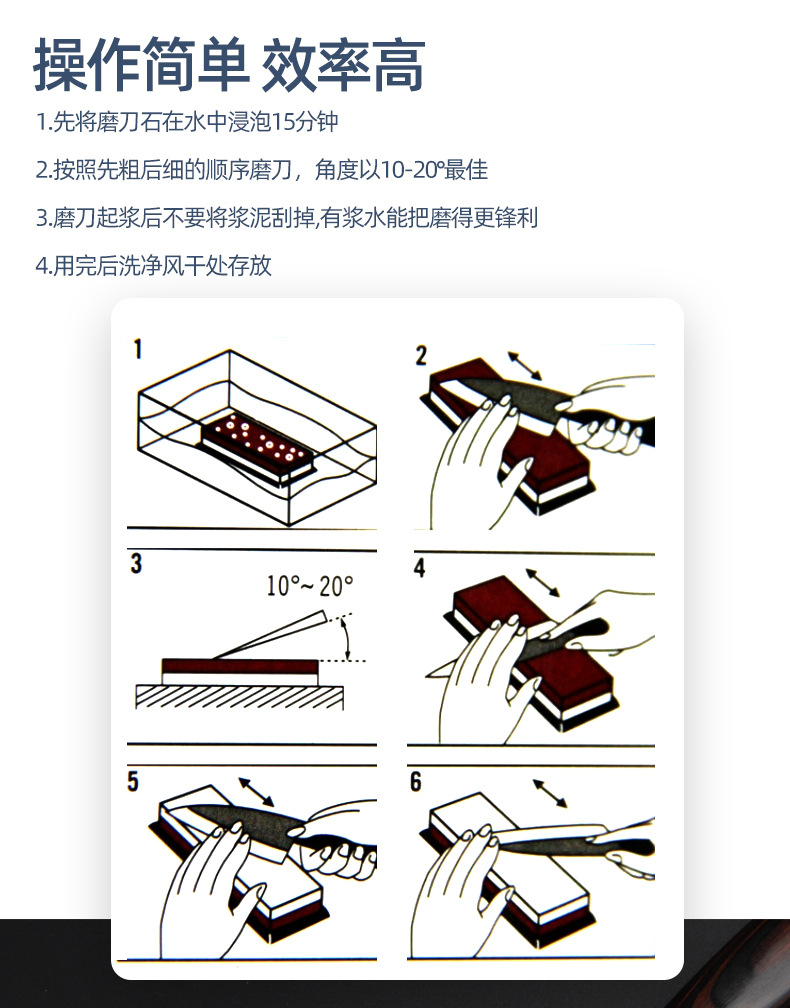 操作简单 效率高

1.先将磨刀石在水中浸泡15分钟

2.按照先粗后细的顺序磨刀，角度以10-20°最佳

3.磨刀起浆后不要将浆泥刮掉,有浆水能把磨得更锋利

4.用完后洗净风干处存放

1

2

3

10°~ 20°

4

5

6