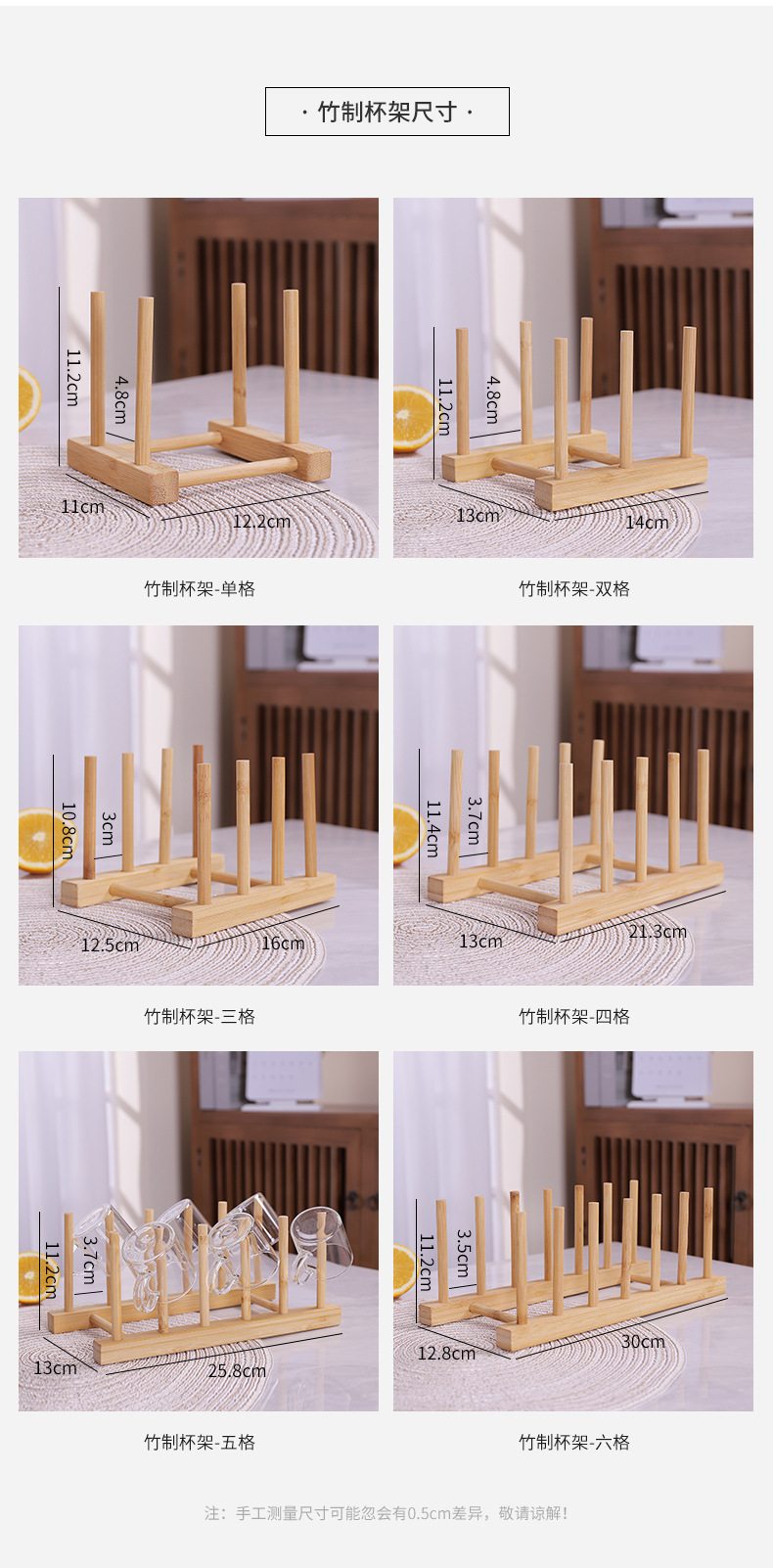 · 竹制杯架尺寸 ·

11.2cm
4.8cm
11cm
12.2cm

竹制杯架-单格

11.2cm
4.8cm
13cm
14cm

竹制杯架-双格

10.8cm
3cm
12.5cm
16cm

竹制杯架-三格

11.4cm
3.7cm
13cm
21.3cm

竹制杯架-四格

11.2cm
3.7cm
13cm
25.8cm

竹制杯架-五格

11.2cm
3.5cm
12.8cm
30cm

竹制杯架-六格

注：手工测量尺寸可能忽会有0.5cm差异，敬请谅解！