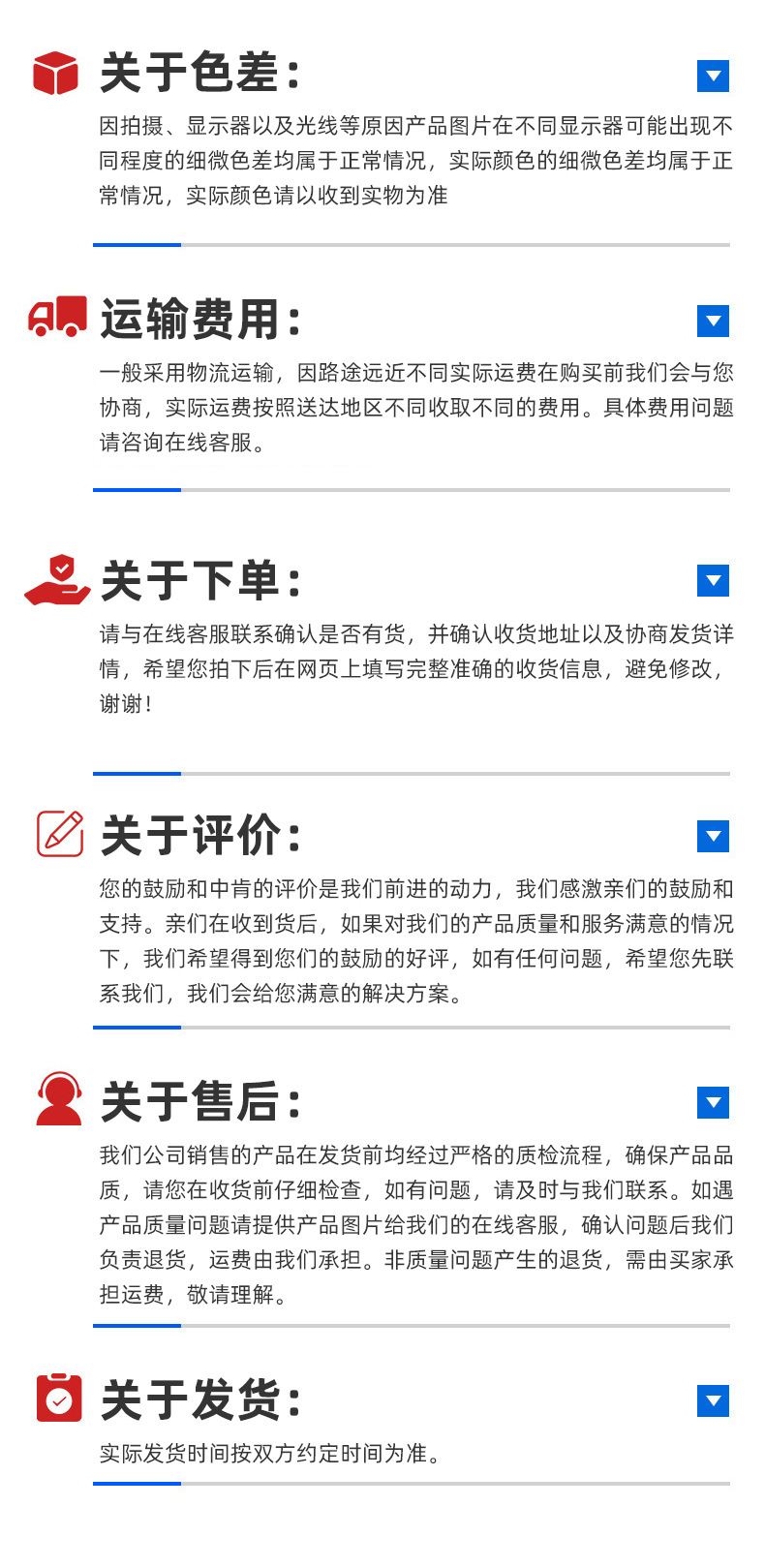 关于色差：

因拍摄、显示器以及光线等原因产品图片在不同显示器可能出现不同程度的细微色差均属于正常情况，实际颜色的细微色差均属于正常情况，实际颜色请以收到实物为准

运输费用：

一般采用物流运输，因路途远近不同实际运费在购买前我们会与您协商，实际运费按照送达地区不同收取不同的费用。具体费用问题请咨询在线客服。

关于下单：

请与在线客服联系确认是否有货，并确认收货地址以及协商发货详情，希望您拍下后在网页上填写完整准确的收货信息，避免修改，谢谢！

关于评价：

您的鼓励和中肯的评价是我们前进的动力，我们感激亲们的鼓励和支持。亲们在收到货后，如果对我们的产品质量和服务满意的情况下，我们希望得到您们的鼓励的好评，如有任何问题，希望您先联系我们，我们会给您满意的解决方案。

关于售后：

我们公司销售的产品在发货前均经过严格的质检流程，确保产品品质，请您在收货前仔细检查，如有问题，请及时与我们联系。如遇产品质量问题请提供产品图片给我们的在线客服，确认问题后我们负责退货，运费由我们承担。非质量问题产生的退货，需由买家承担运费，敬请理解。

关于发货：

实际发货时间按双方约定时间为准。