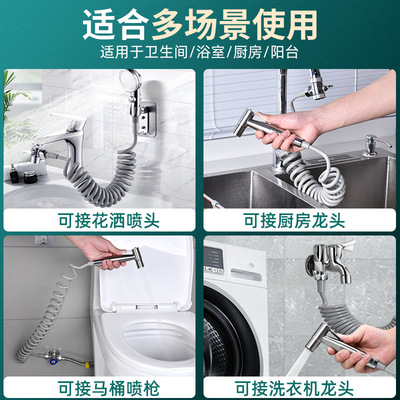 适合多场景使用
适用于卫生间/浴室/厨房/阳台

可接花洒喷头

可接厨房龙头

可接马桶喷枪

可接洗衣机龙头