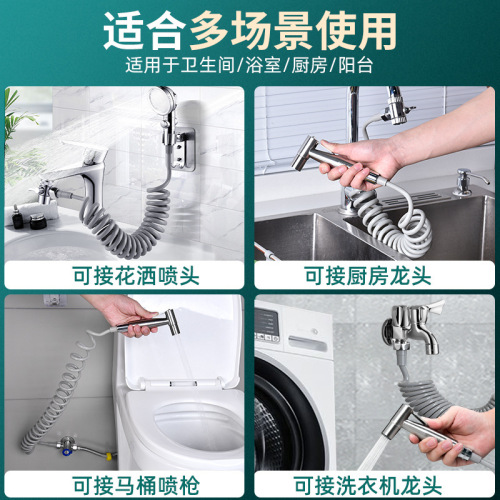 适合多场景使用
适用于卫生间/浴室/厨房/阳台

可接花洒喷头

可接厨房龙头

可接马桶喷枪

可接洗衣机龙头