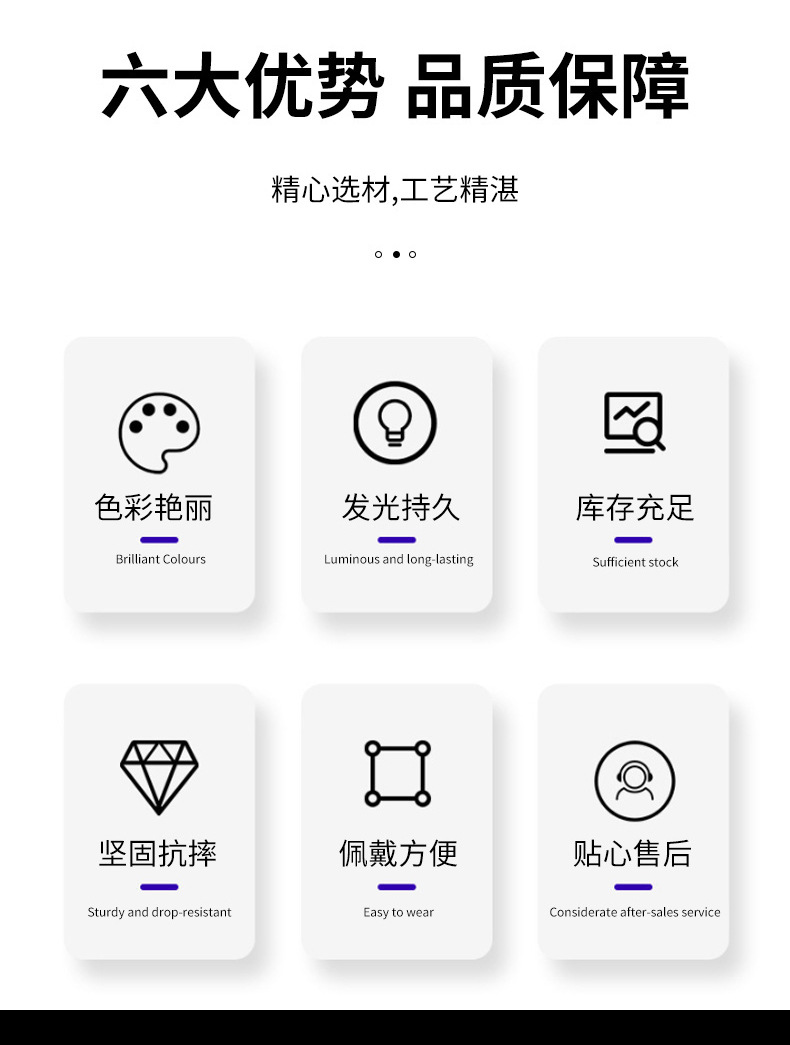 六大优势 品质保障

精心选材,工艺精湛

色彩艳丽

Brilliant Colours

发光持久

Luminous and long-lasting

库存充足

Sufficient stock

坚固抗摔

Sturdy and drop-resistant

佩戴方便

Easy to wear

贴心售后

Considerate after-sales service