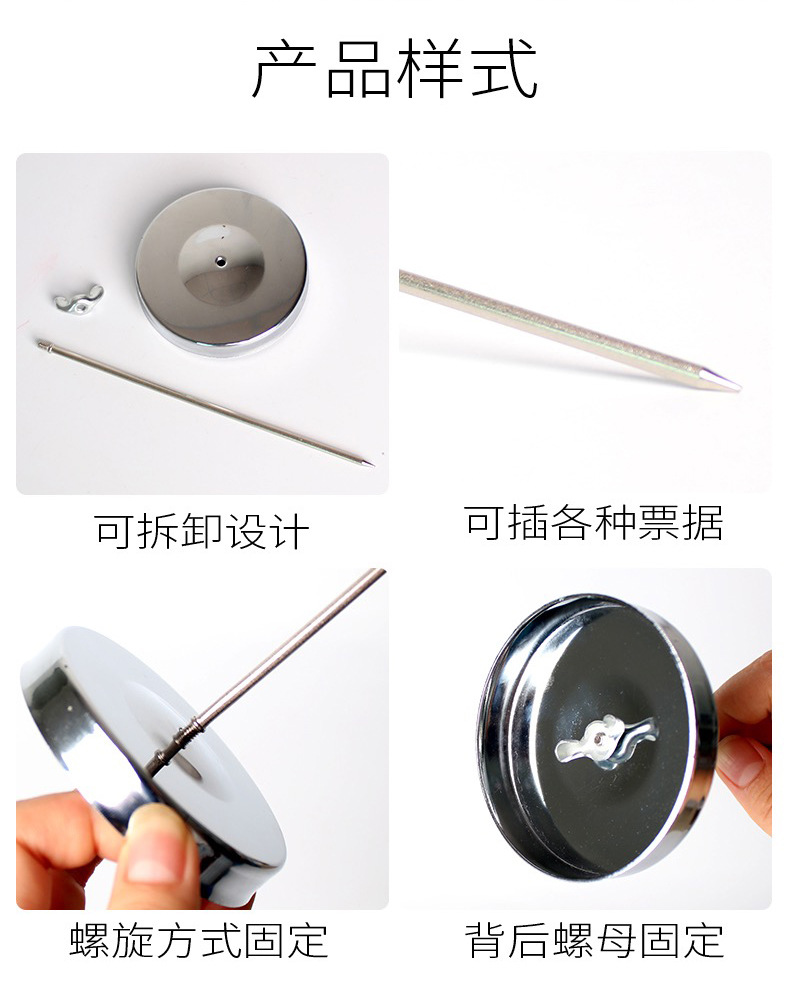 产品样式

可拆卸设计

可插各种票据

螺旋方式固定

背后螺母固定