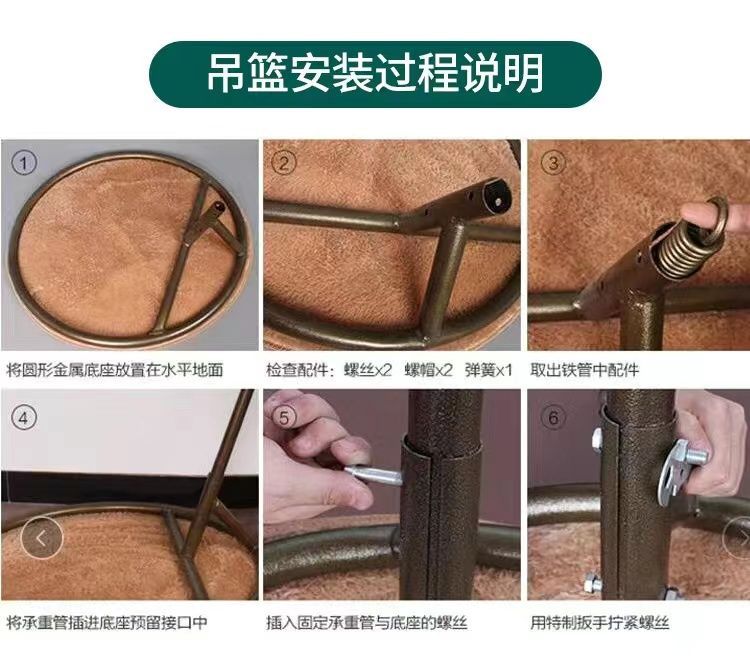 吊篮安装过程说明

1

将圆形金属底座放置在水平地面

2

检查配件：螺丝x2 螺帽x2 弹簧x1

3

取出铁管中配件

4

将承重管插进底座预留接口中

5

插入固定承重管与底座的螺丝

6

用特制扳手拧紧螺丝