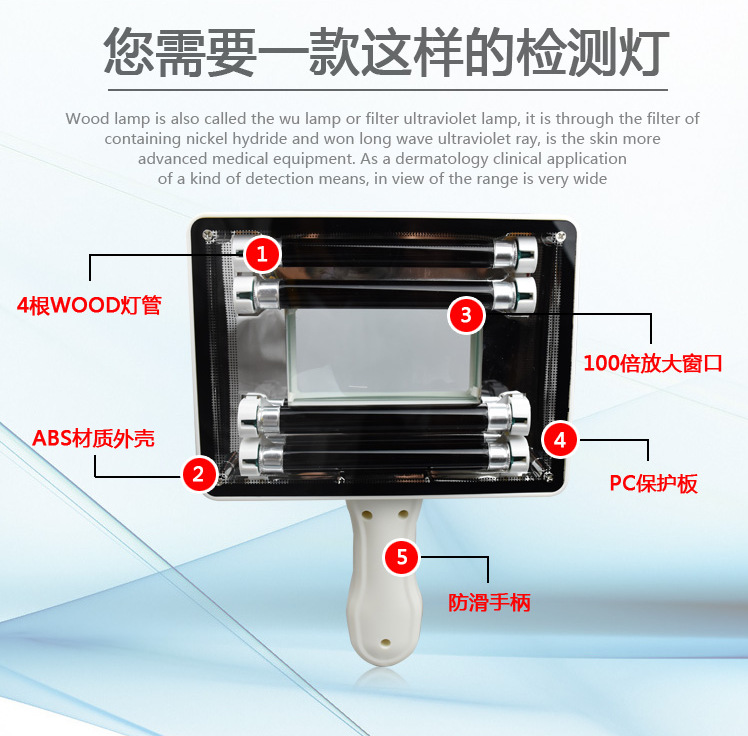 您需要一款这样的检测灯

Wood lamp is also called the wu lamp or filter ultraviolet lamp, it is through the filter of containing nickel hydride and won long wave ultraviolet ray, is the skin more advanced medical equipment. As a dermatology clinical application of a kind of detection means, in view of the range is very wide

1
4根WOOD灯管

3
100倍放大窗口

ABS材质外壳
2

4
PC保护板

5
防滑手柄