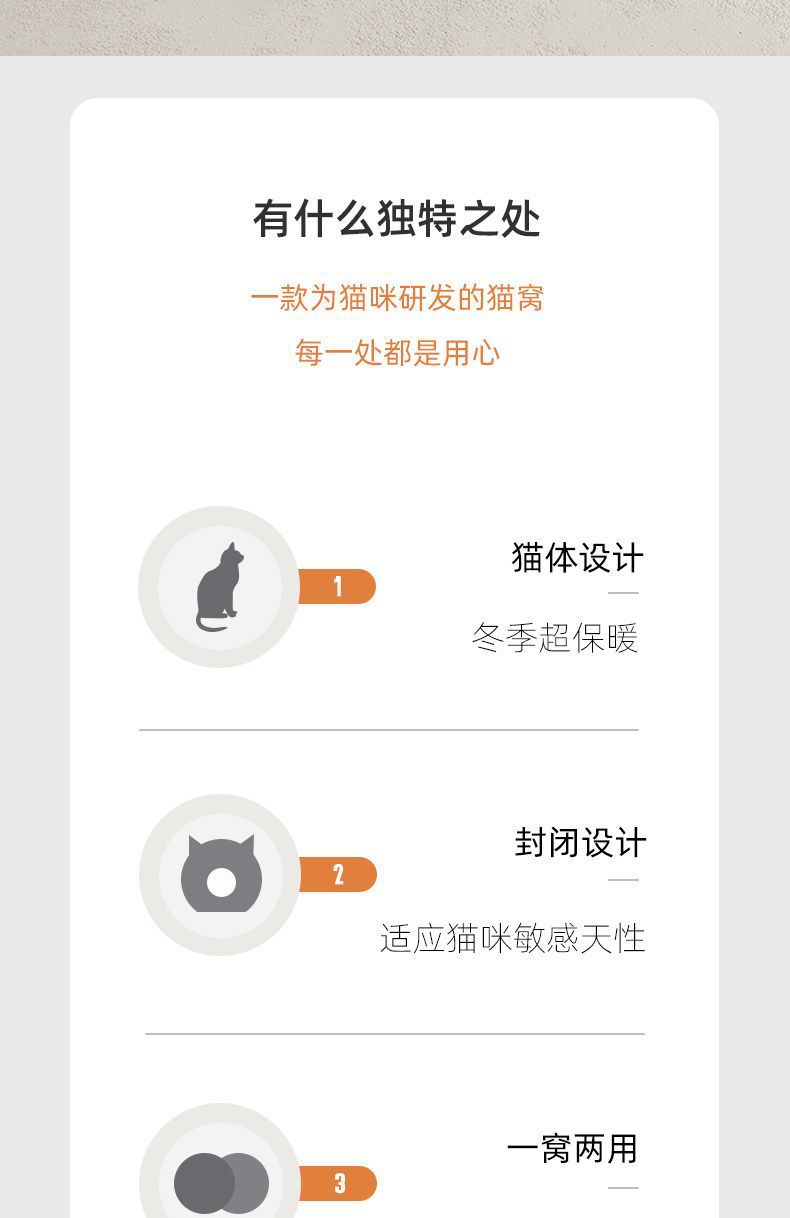 有什么独特之处

一款为猫咪研发的猫窝

每一处都是用心

1

猫体设计

冬季超保暖

2

封闭设计

适应猫咪敏感天性

3

一窝两用