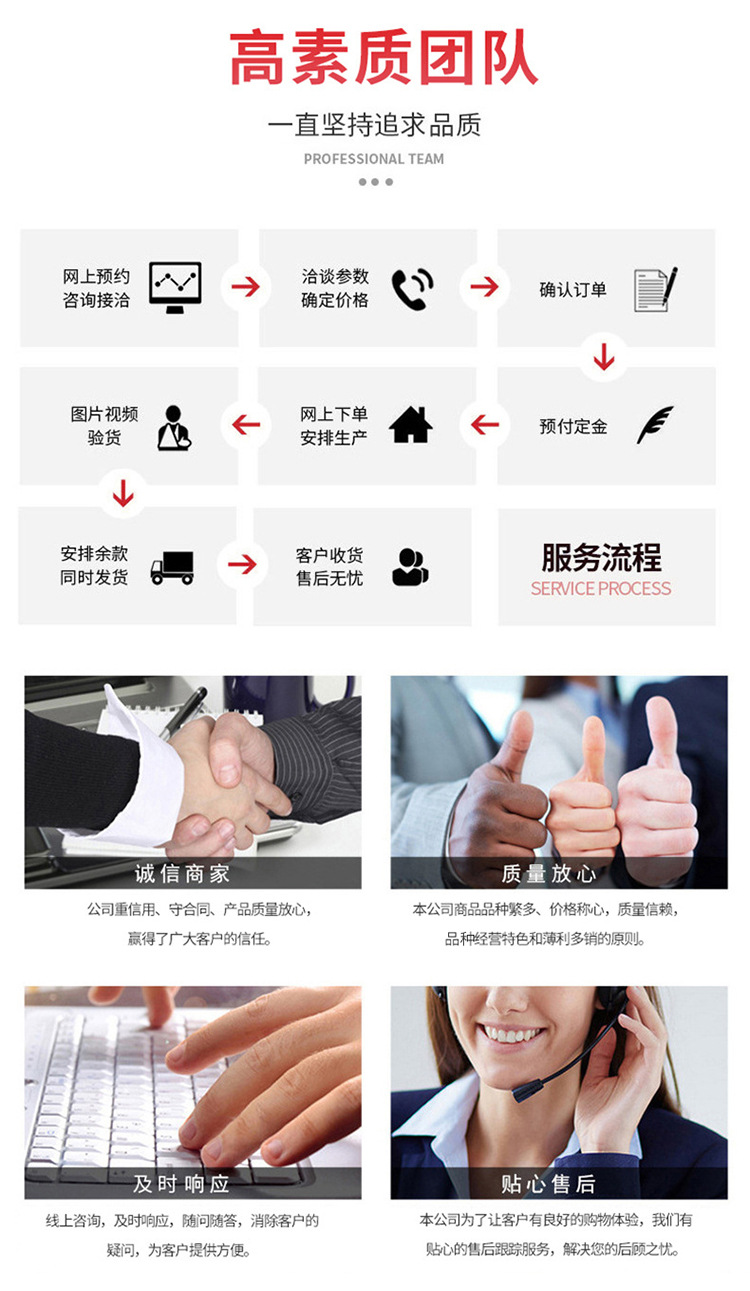 高素质团队

一直坚持追求品质

PROFESSIONAL TEAM

网上预约
咨询接洽

洽谈参数
确定价格

确认订单

预付定金

网上下单
安排生产

图片视频
验货

安排余款
同时发货

客户收货
售后无忧

服务流程
SERVICE PROCESS

诚信商家

公司重信用、守合同、产品质量放心，赢得了广大客户的信任。

质量放心

本公司商品品种繁多、价格称心，质量信赖，品种经营特色和薄利多销的原则。

及时响应

线上咨询，及时响应，随问随答，消除客户的疑问，为客户提供方便。

贴心售后

本公司为了让客户有良好的购物体验，我们有贴心的售后跟踪服务，解决您的后顾之忧。