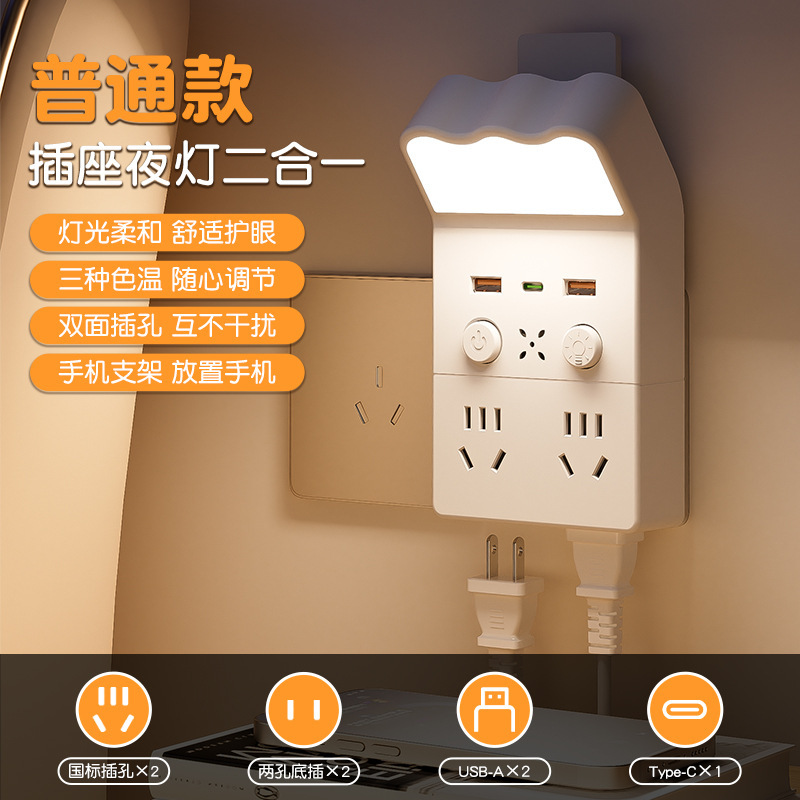 普通款
插座夜灯二合一

灯光柔和 舒适护眼
三种色温 随心调节
双面插孔 互不干扰
手机支架 放置手机

国标插孔×2
两孔底插×2
USB-A×2
Type-C×1