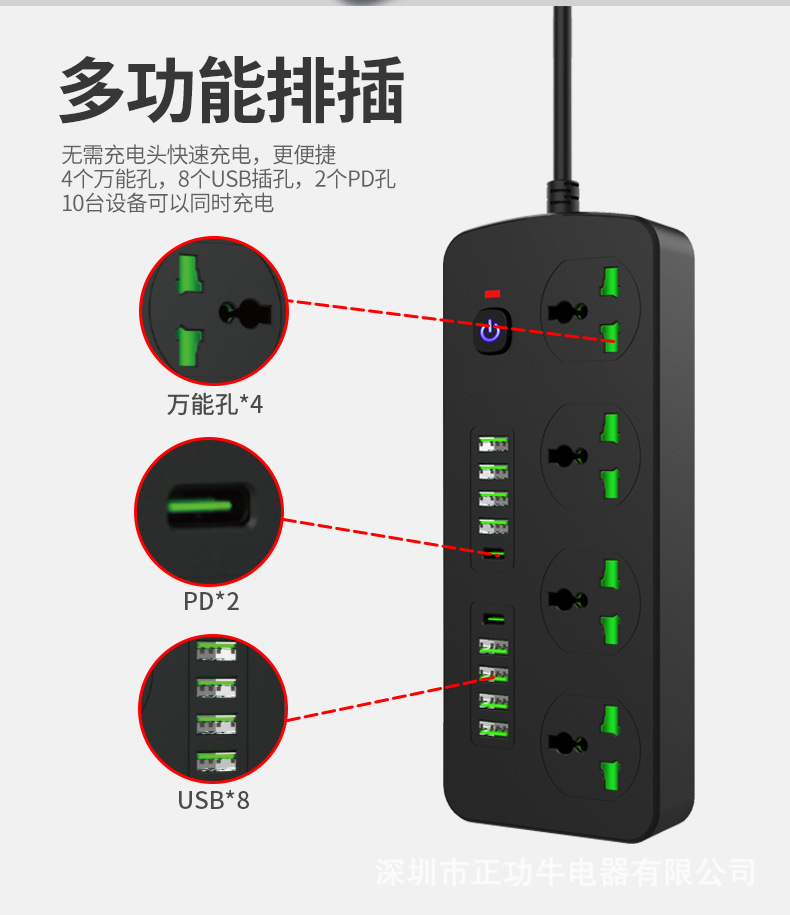 多功能排插

无需充电头快速充电，更便捷
4个万能孔，8个USB插孔，2个PD孔
10台设备可以同时充电

万能孔*4

PD*2

USB*8

深圳市正功牛电器有限公司