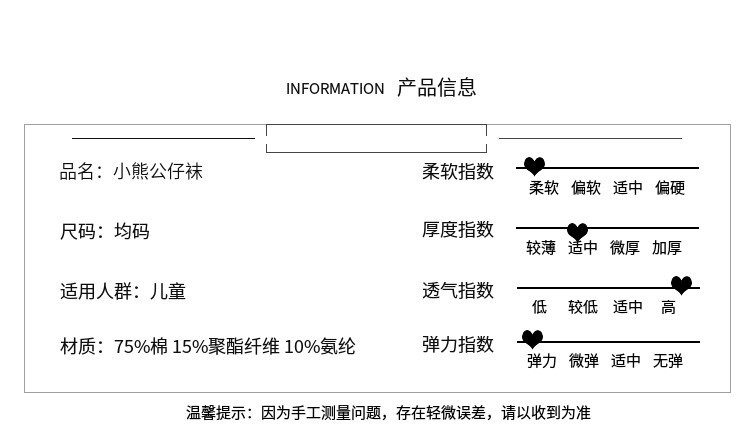 INFORMATION 产品信息

品名：小熊公仔袜

尺码：均码

适用人群：儿童

材质：75%棉 15%聚酯纤维 10%氨纶

柔软指数
柔软 偏软 适中 偏硬

厚度指数
较薄 适中 微厚 加厚

透气指数
低 较低 适中 高

弹力指数
弹力 微弹 适中 无弹

温馨提示：因为手工测量问题，存在轻微误差，请以收到为准