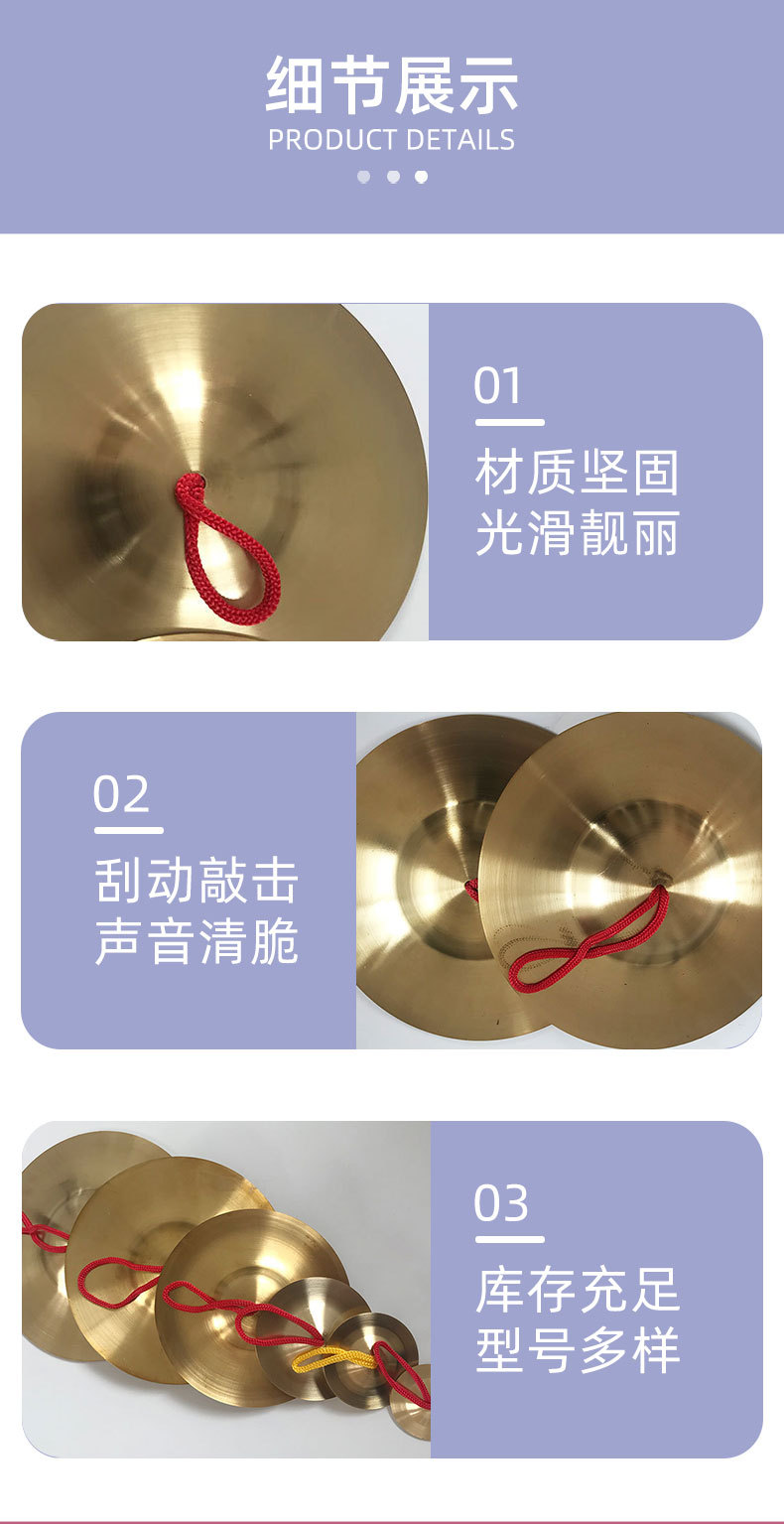 细节展示
PRODUCT DETAILS

01
材质坚固
光滑靓丽

02
刮动敲击
声音清脆

03
库存充足
型号多样