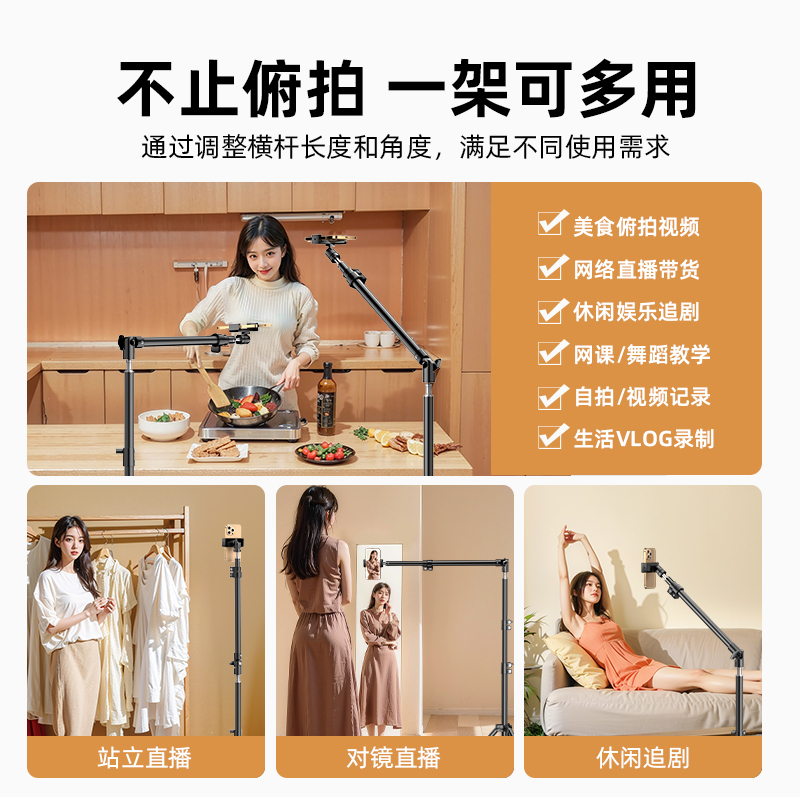 不止俯拍 一架可多用

通过调整横杆长度和角度，满足不同使用需求

美食俯拍视频
网络直播带货
休闲娱乐追剧
网课/舞蹈教学
自拍/视频记录
生活VLOG录制

站立直播

对镜直播

休闲追剧