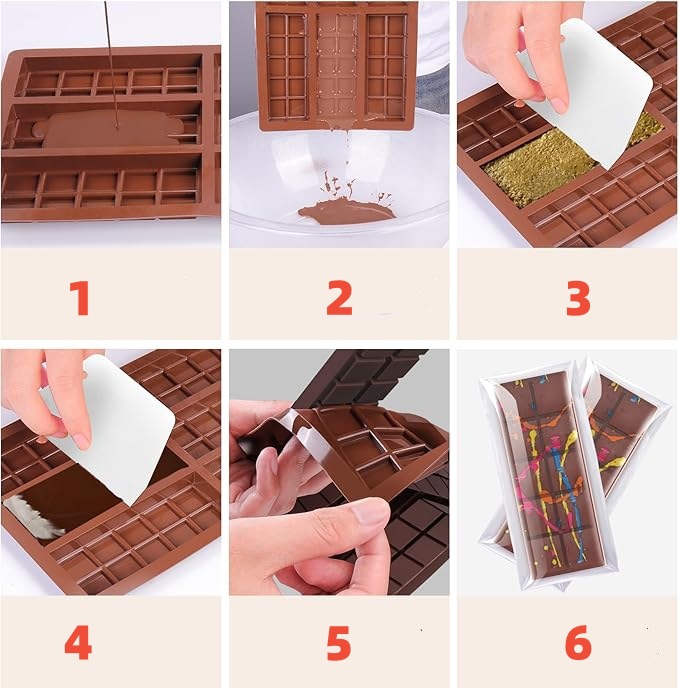 1

2

3

4

5

6