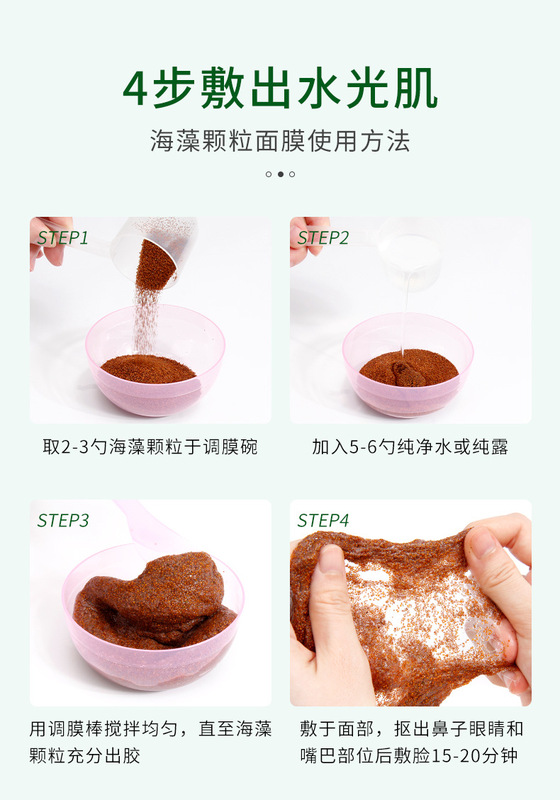 4步敷出水光肌

海藻颗粒面膜使用方法

STEP1

取2-3勺海藻颗粒于调膜碗

STEP2

加入5-6勺纯净水或纯露

STEP3

用调膜棒搅拌均匀，直至海藻颗粒充分出胶

STEP4

敷于面部，抠出鼻子眼睛和嘴巴部位后敷脸15-20分钟