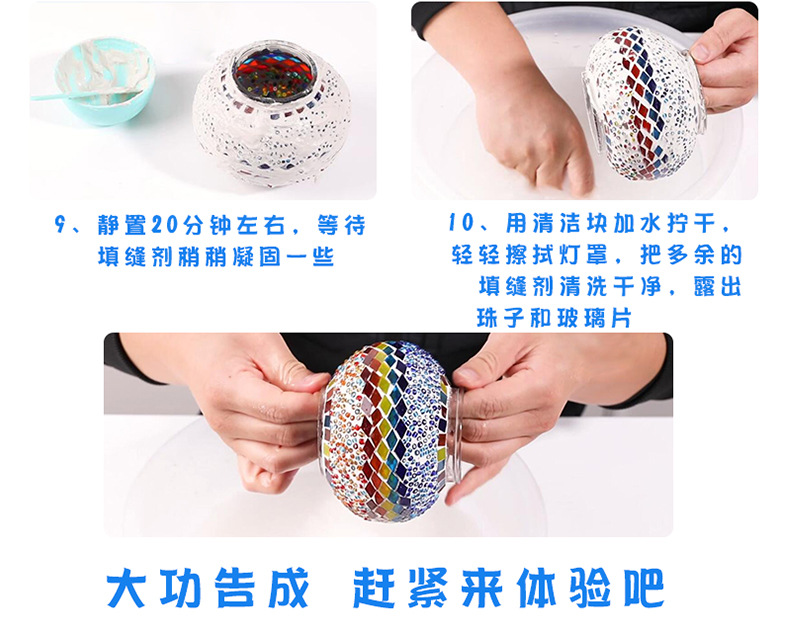 9、静置20分钟左右，等待填缝剂稍稍凝固一些

10、用清洁块加水拧干，轻轻擦拭灯罩，把多余的填缝剂清洗干净，露出珠子和玻璃片

大功告成 赶紧来体验吧