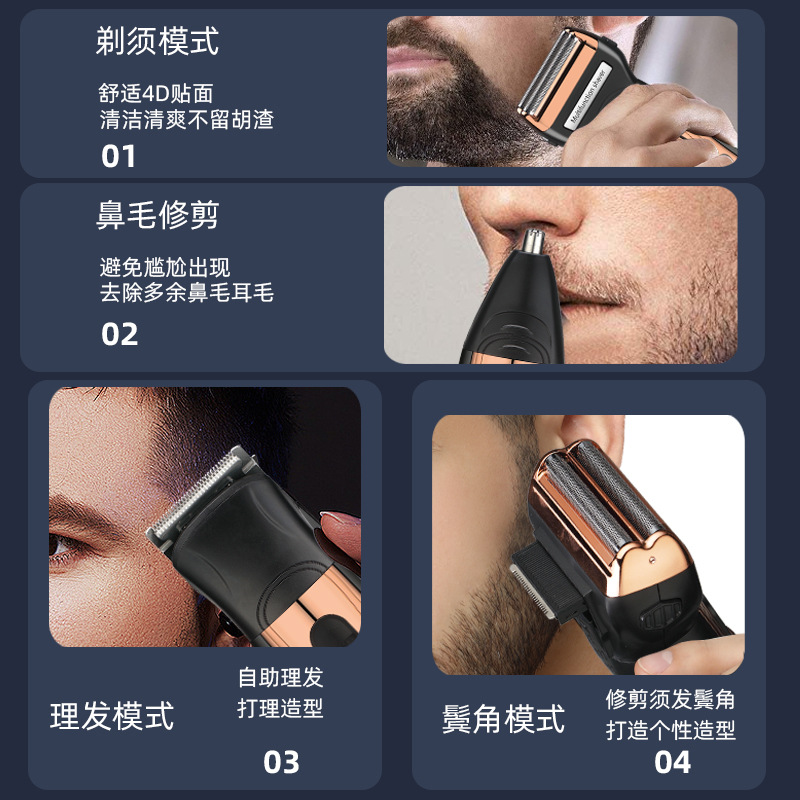 剃须模式

舒适4D贴面
清洁清爽不留胡渣

01

Multifunction shaver

鼻毛修剪

避免尴尬出现
去除多余鼻毛耳毛

02

理发模式

自助理发
打理造型

03

鬓角模式

修剪须发鬓角
打造个性造型

04