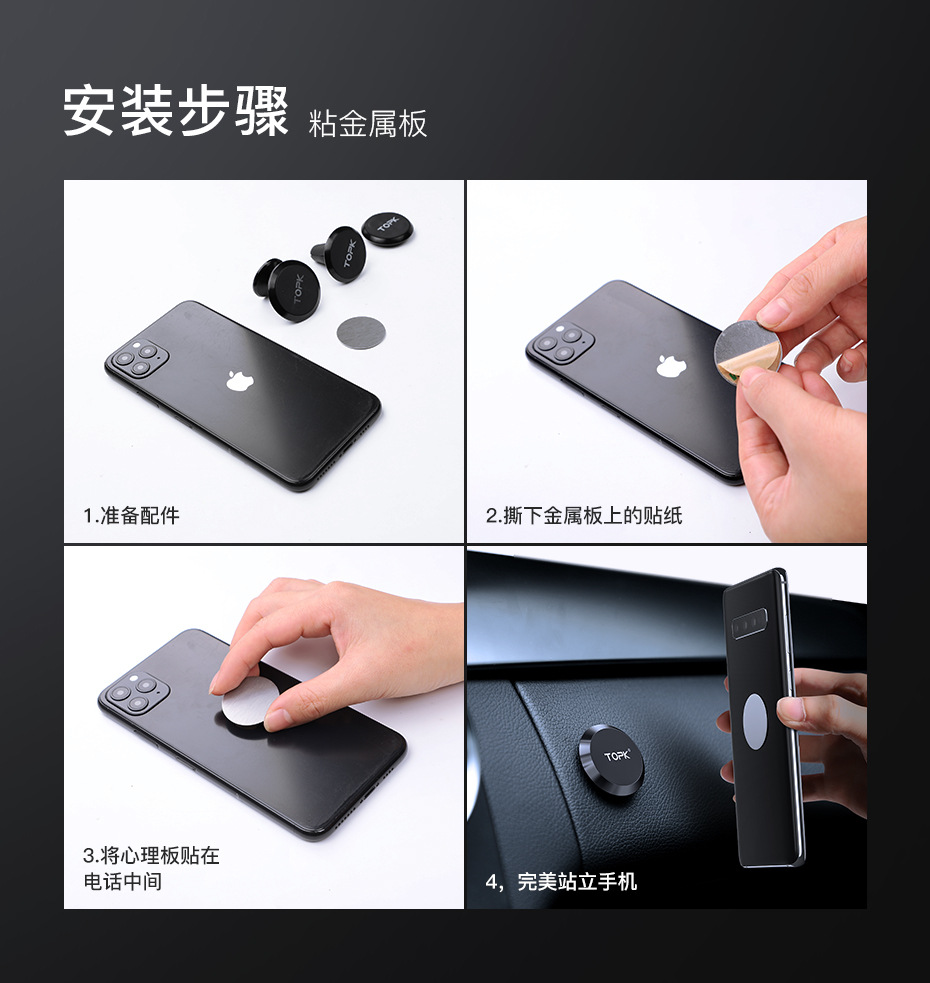 安装步骤 粘金属板

TOPK

TOPK

TOPK

1.准备配件

2.撕下金属板上的贴纸

3.将心理板贴在电话中间

TOPK

4，完美站立手机