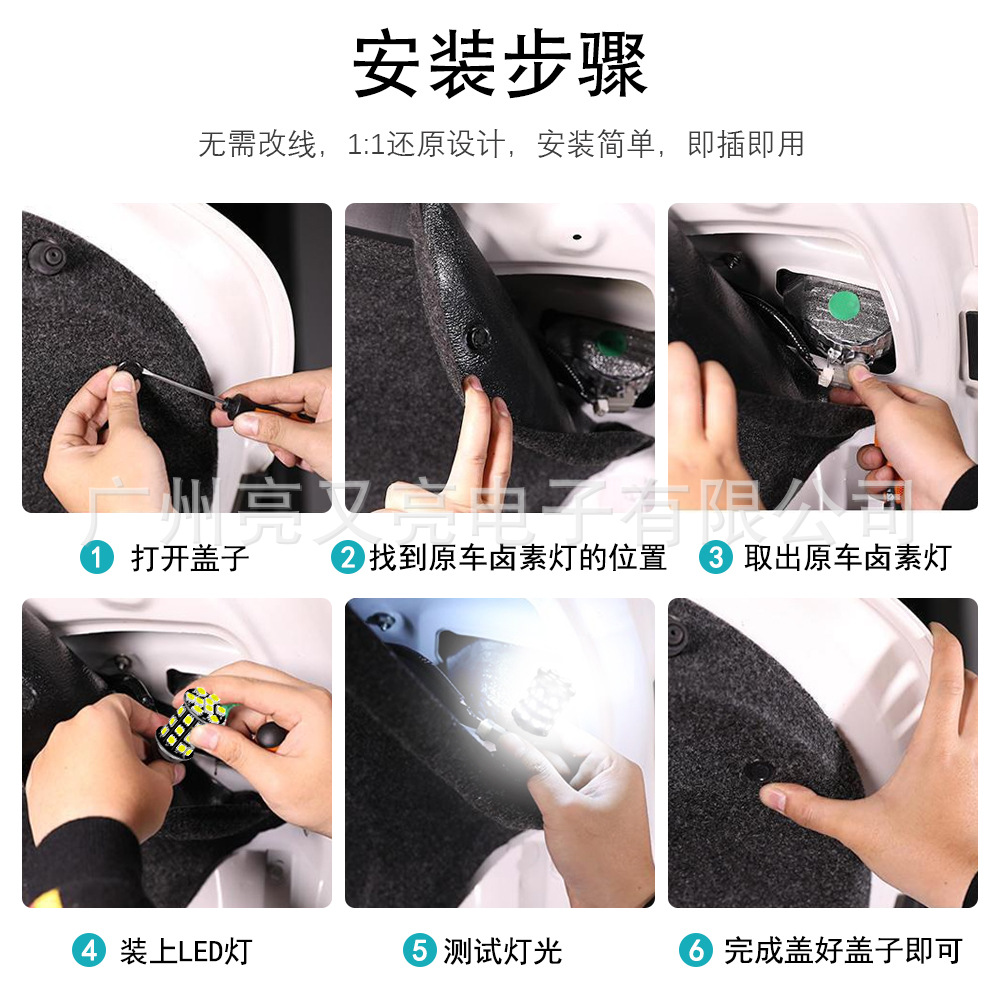 安装步骤

无需改线，1:1还原设计，安装简单，即插即用

广州亮又亮电子有限公司

1 打开盖子

2 找到原车卤素灯的位置

3 取出原车卤素灯

4 装上LED灯

5 测试灯光

6 完成盖好盖子即可