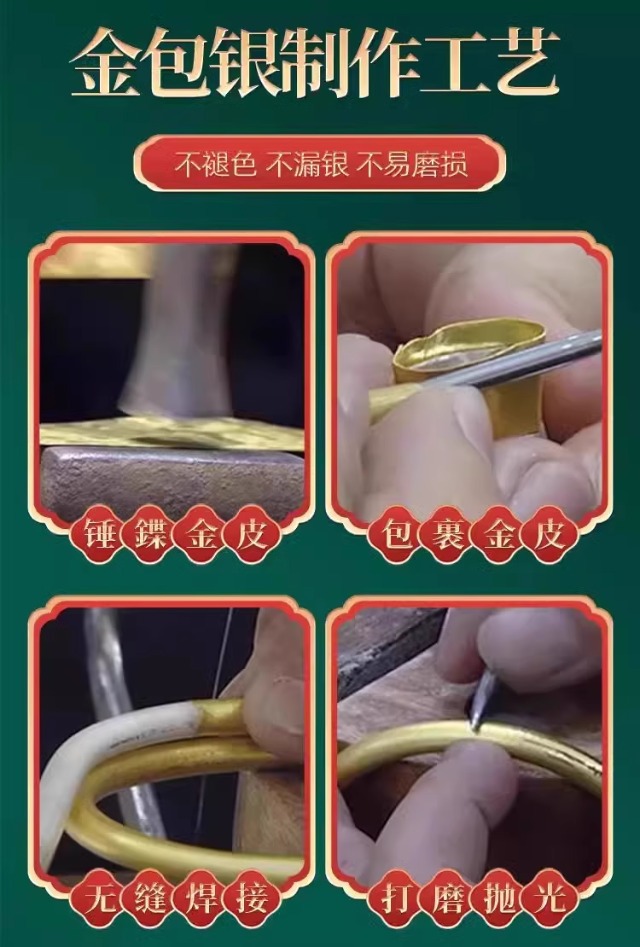 金包银制作工艺

不褪色 不漏银 不易磨损

锤鍱金皮

包裹金皮

无缝焊接

打磨抛光