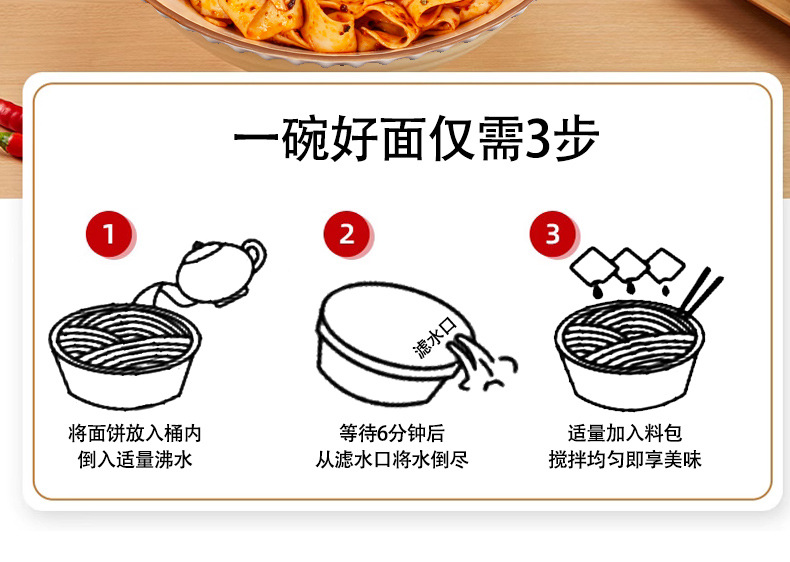 一碗好面仅需3步

1

将面饼放入桶内
倒入适量沸水

2

滤水口

等待6分钟后
从滤水口将水倒尽

3

适量加入料包
搅拌均匀即享美味