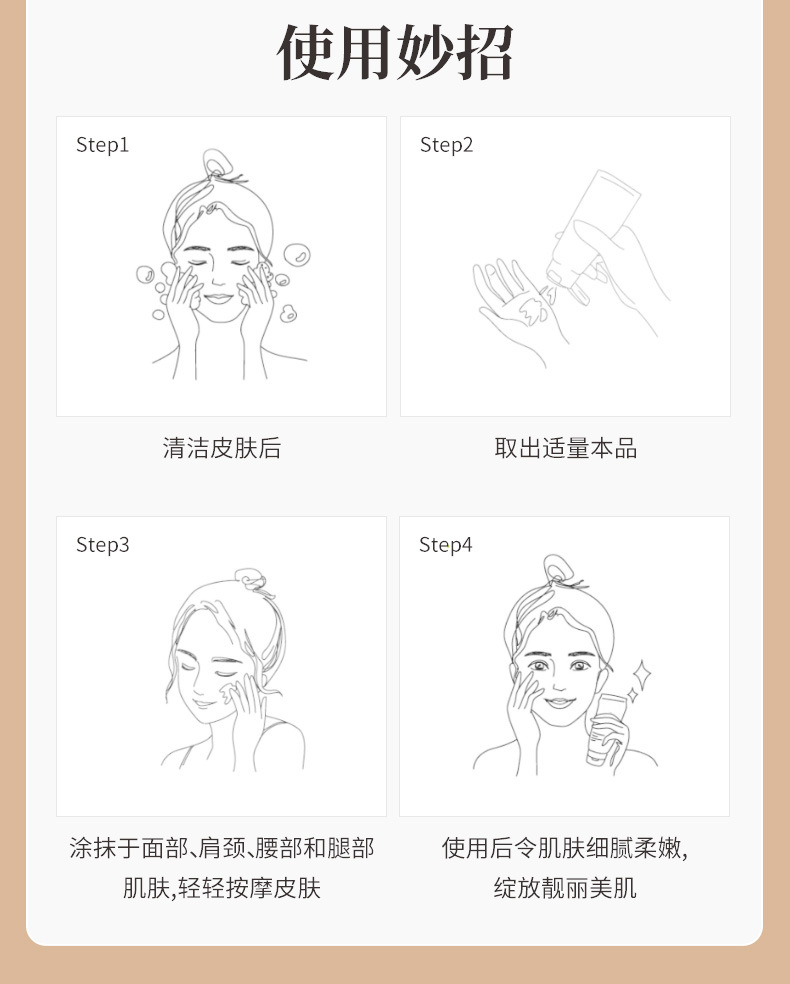 使用妙招

Step1

清洁皮肤后

Step2

取出适量本品

Step3

涂抹于面部、肩颈、腰部和腿部肌肤,轻轻按摩皮肤

Step4

使用后令肌肤细腻柔嫩,绽放靓丽美肌