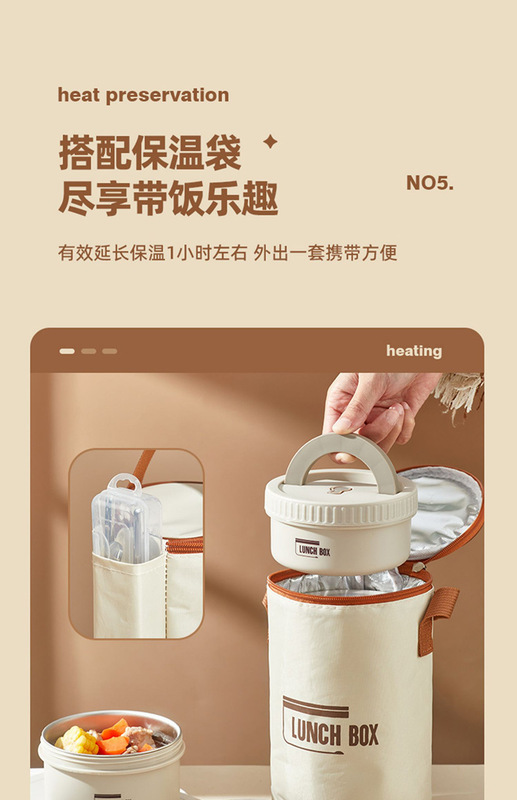 heat preservation

搭配保温袋
尽享带饭乐趣

NO5.

有效延长保温1小时左右 外出一套携带方便

heating

LUNCH BOX

LUNCH BOX