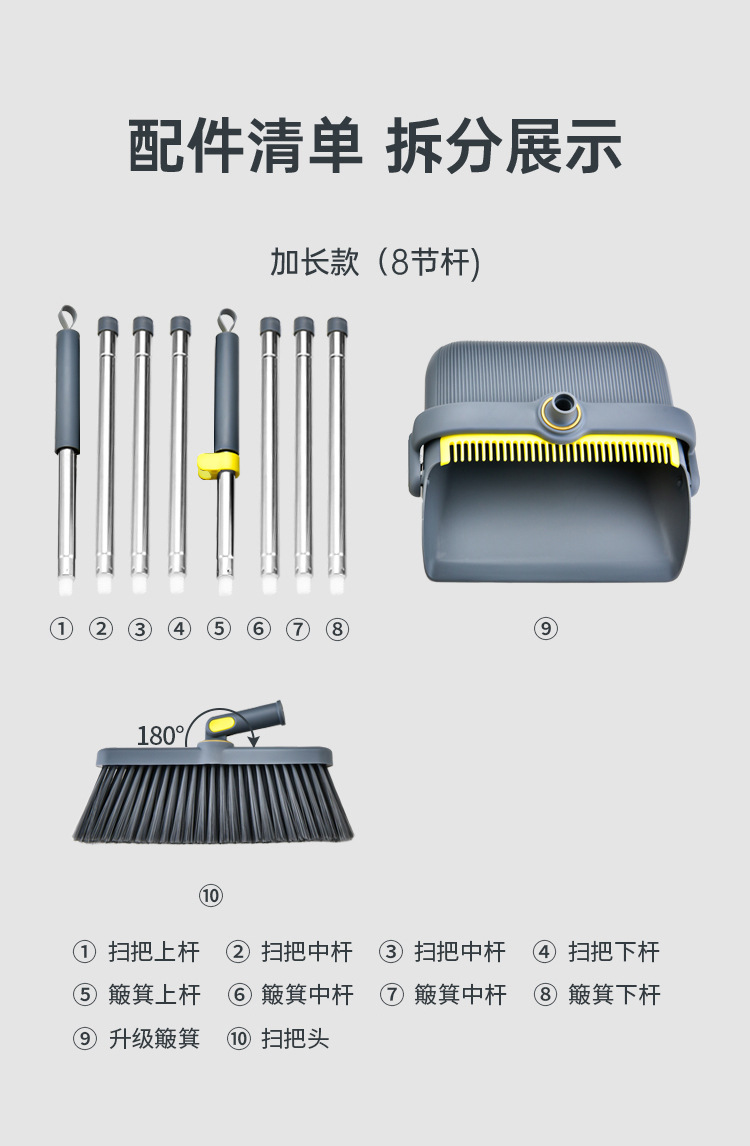 配件清单 拆分展示

加长款（8节杆)

① ② ③ ④ ⑤ ⑥ ⑦ ⑧

⑨

180°

⑩

① 扫把上杆 ② 扫把中杆 ③ 扫把中杆 ④ 扫把下杆
⑤ 簸箕上杆 ⑥ 簸箕中杆 ⑦ 簸箕中杆 ⑧ 簸箕下杆
⑨ 升级簸箕 ⑩ 扫把头