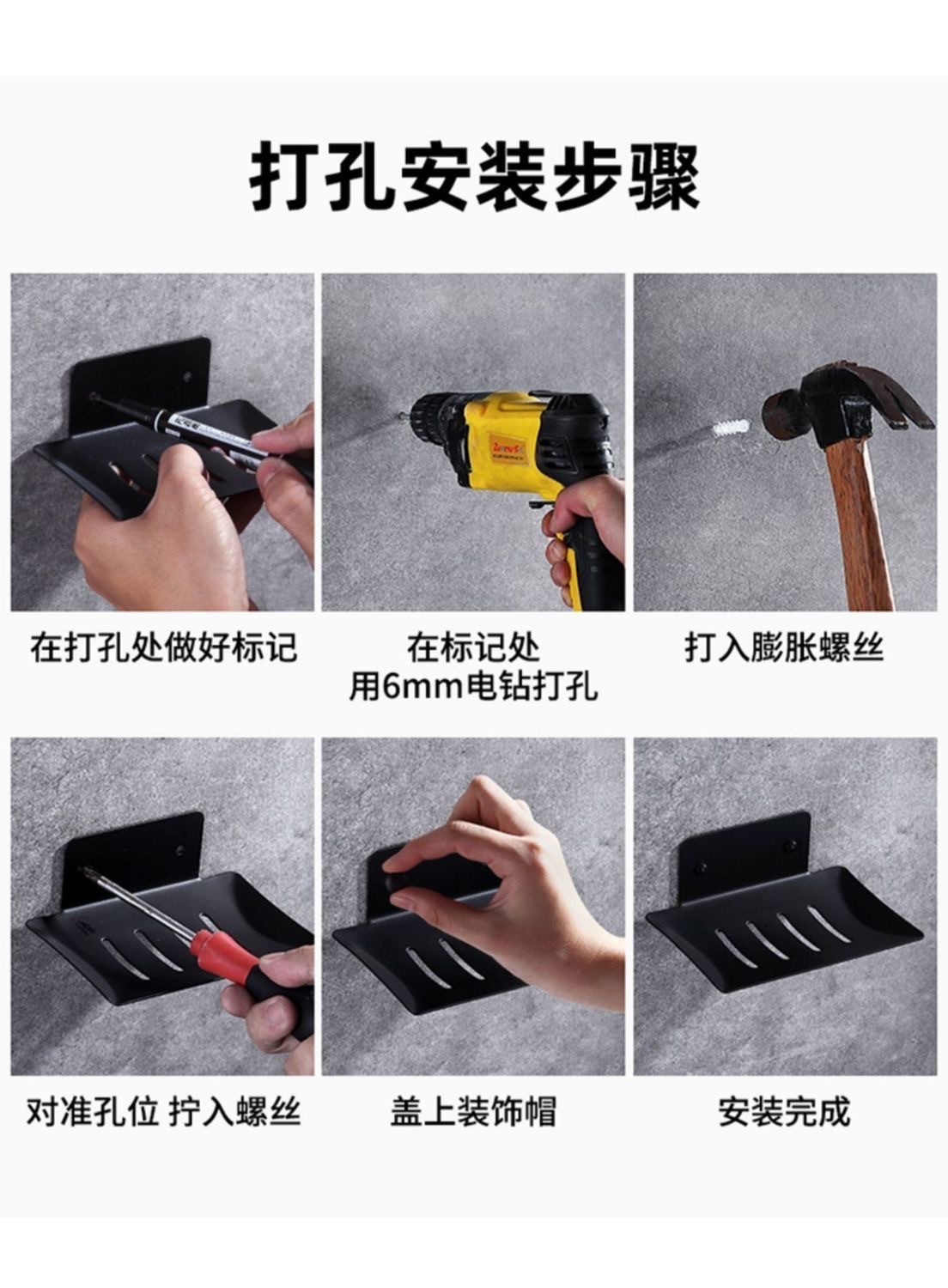 打孔安装步骤

在打孔处做好标记

在标记处
用6mm电钻打孔

打入膨胀螺丝

对准孔位 拧入螺丝

盖上装饰帽

安装完成