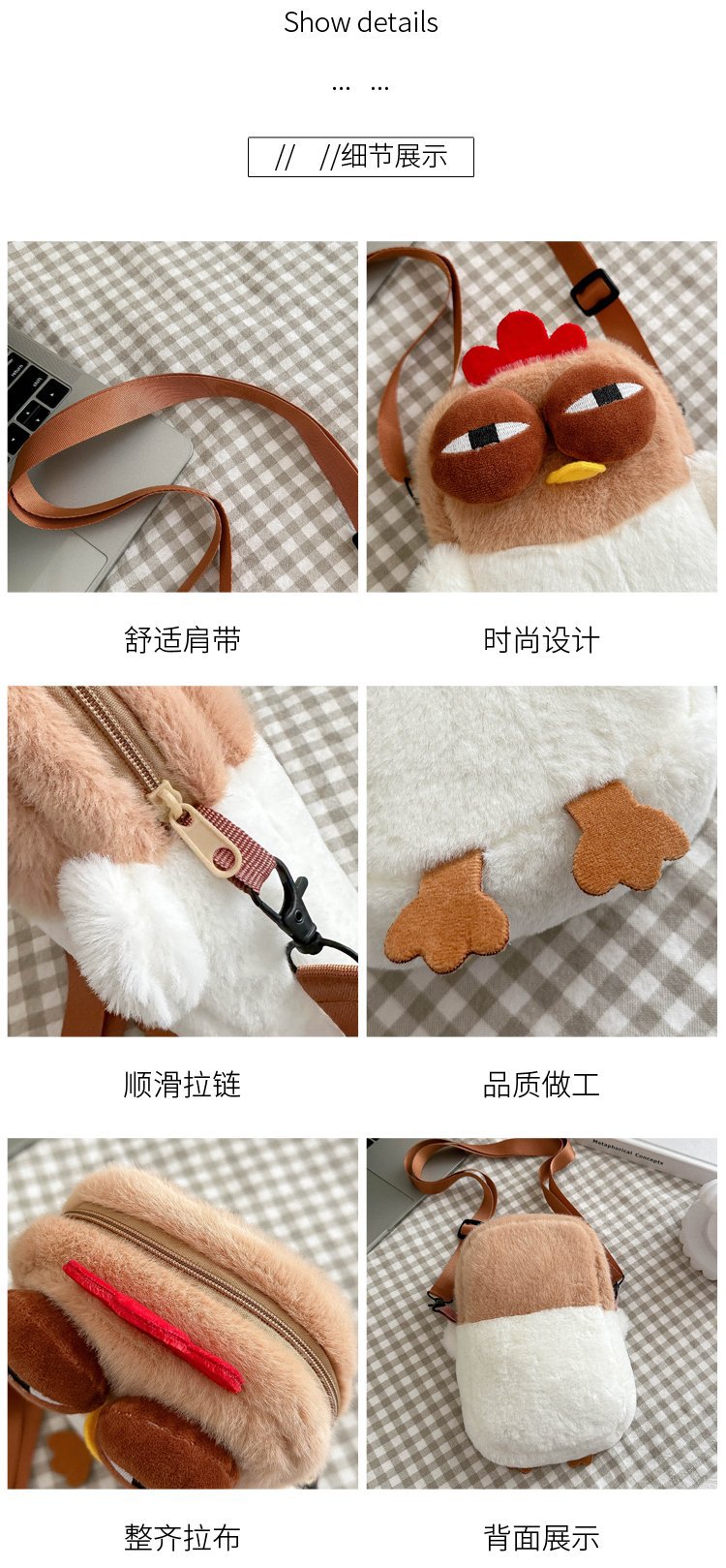 Show details

... ...

// //细节展示

舒适肩带

时尚设计

顺滑拉链

品质做工

Metaphorical Concepts

整齐拉布

背面展示