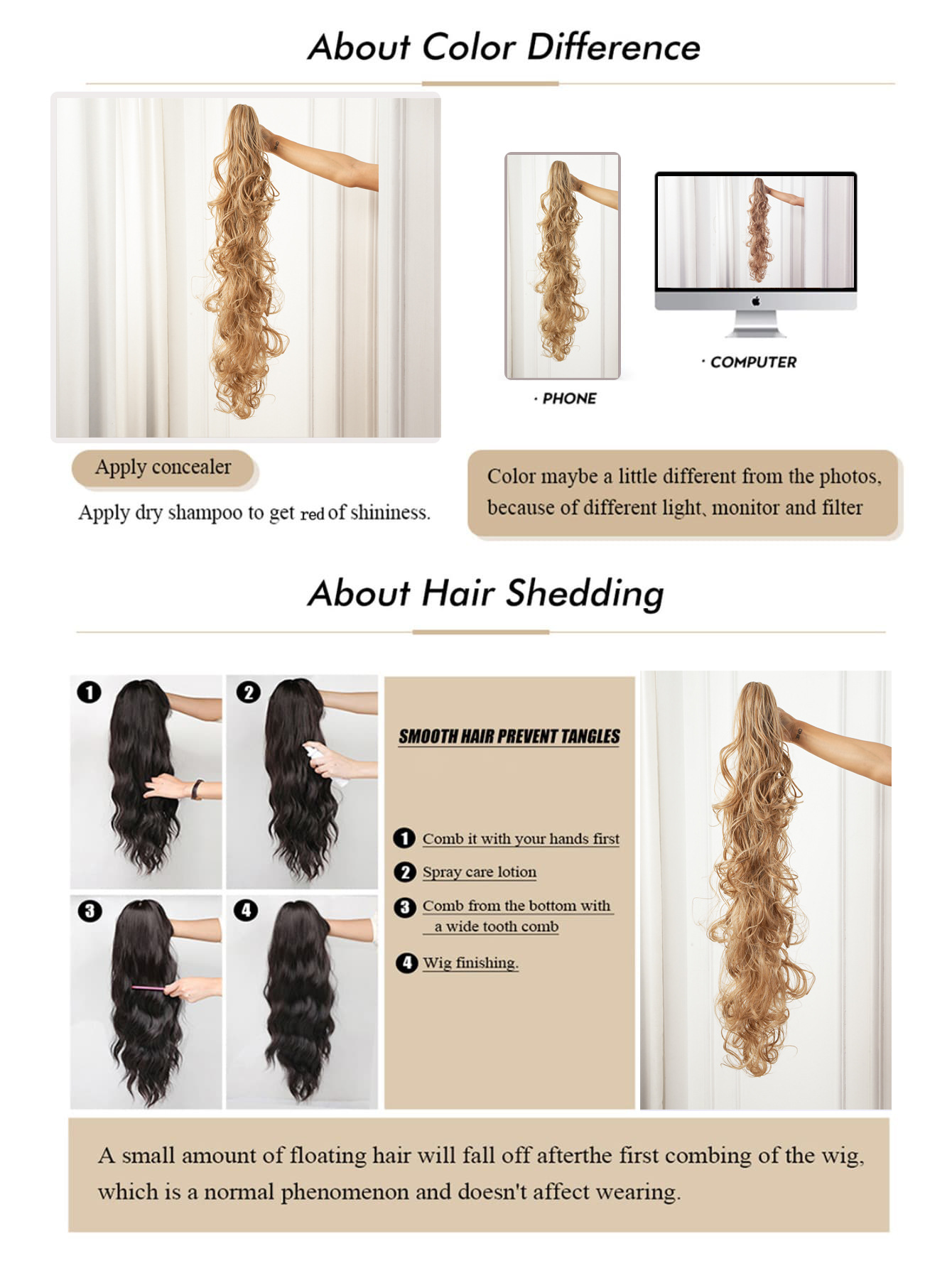 About Color Difference

· PHONE

· COMPUTER

Apply concealer

Apply dry shampoo to get red of shininess.

Color maybe a little different from the photos, because of different light, monitor and filter

About Hair Shedding

1

2

3

4

SMOOTH HAIR PREVENT TANGLES

1 Comb it with your hands first

2 Spray care lotion

3 Comb from the bottom with a wide tooth comb

4 Wig finishing.

A small amount of floating hair will fall off afterthe first combing of the wig, which is a normal phenomenon and doesn't affect wearing.