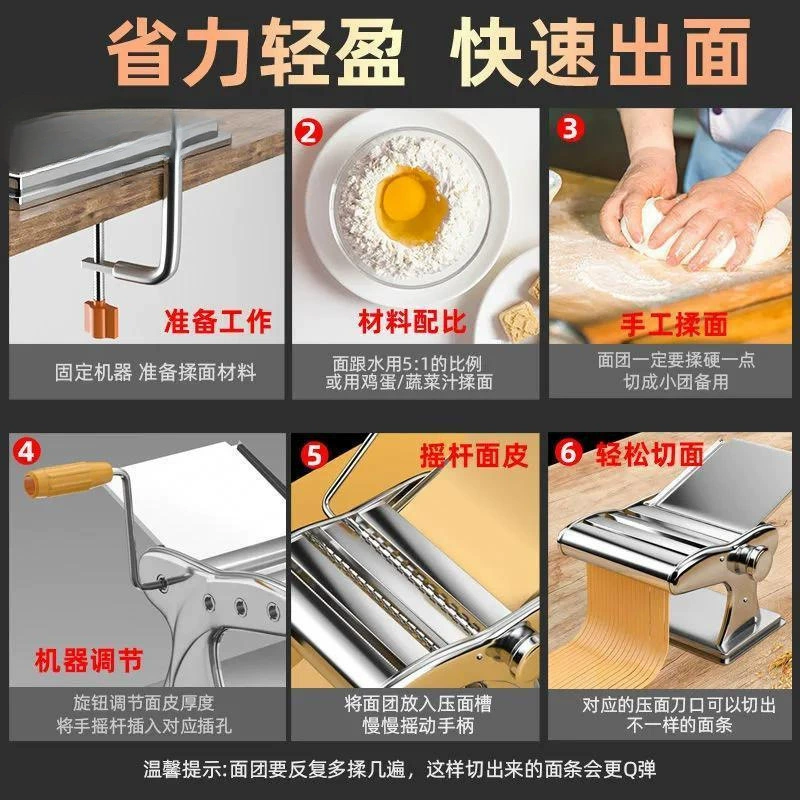 省力轻盈 快速出面

准备工作
固定机器 准备揉面材料

2
材料配比
面跟水用5:1的比例
或用鸡蛋/蔬菜汁揉面

3
手工揉面
面团一定要揉硬一点
切成小团备用

4
机器调节
旋钮调节面皮厚度
将手摇杆插入对应插孔

5
摇杆面皮
将面团放入压面槽
慢慢摇动手柄

6
轻松切面
对应的压面刀口可以切出
不一样的面条

温馨提示:面团要反复多揉几遍，这样切出来的面条会更Q弹