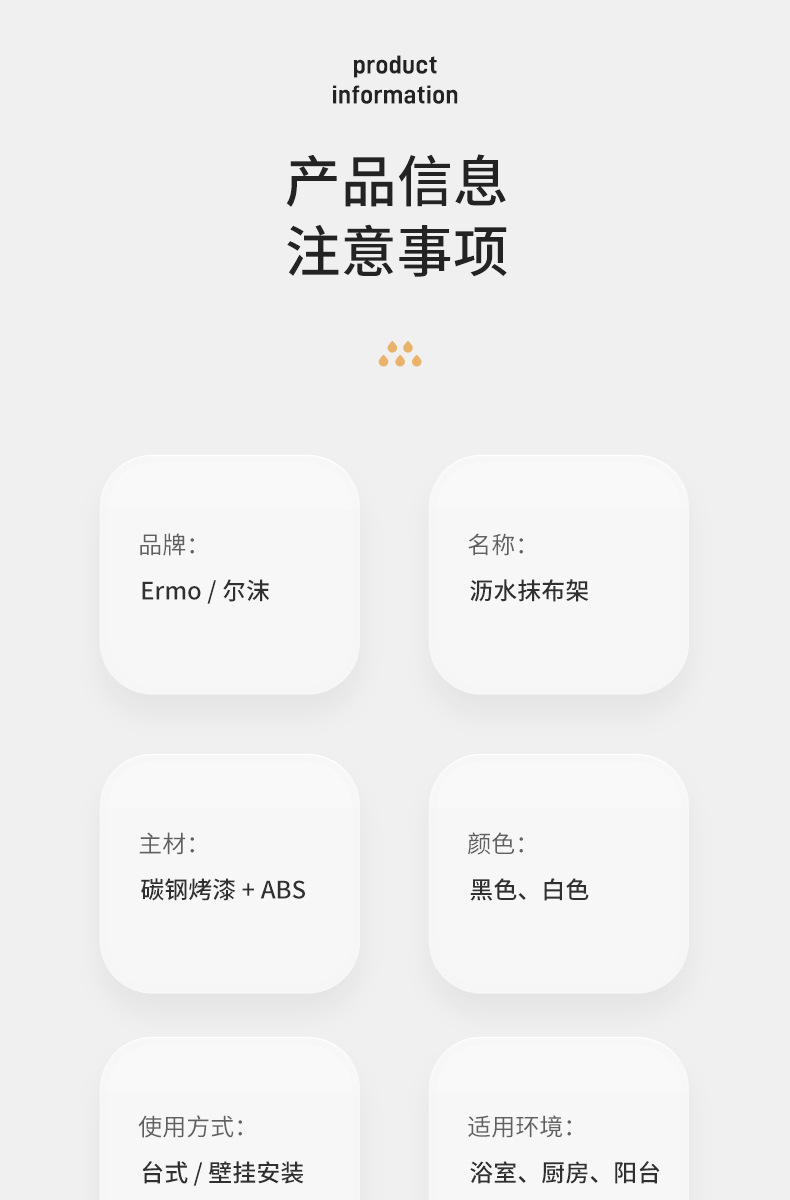 product
information

产品信息
注意事项

品牌:
Ermo / 尔沫

名称:
沥水抹布架

主材:
碳钢烤漆 + ABS

颜色:
黑色、白色

使用方式:
台式 / 壁挂安装

适用环境:
浴室、厨房、阳台