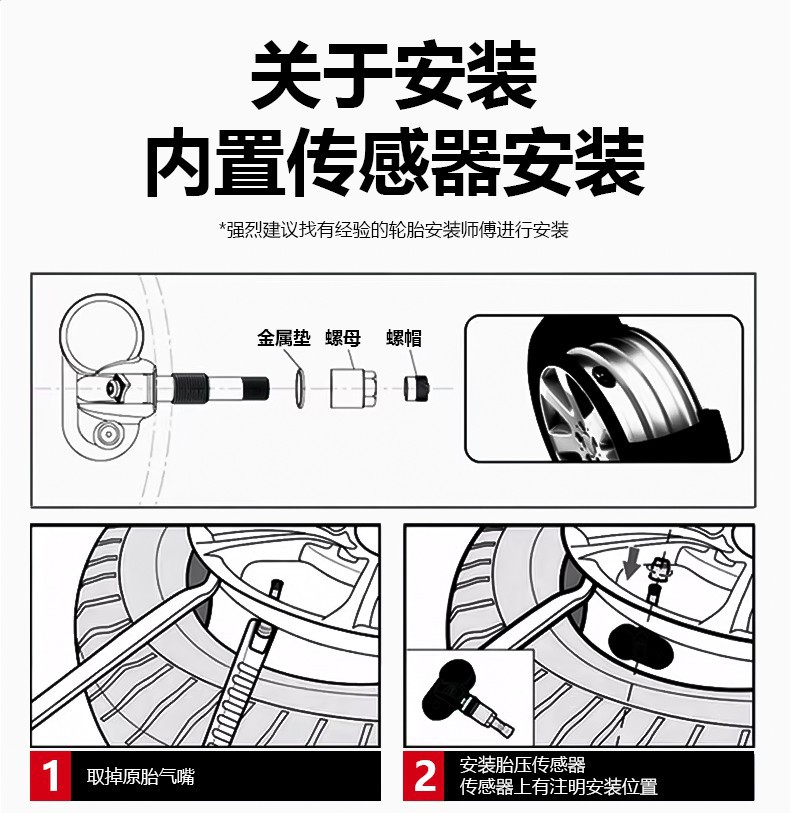 关于安装
内置传感器安装

*强烈建议找有经验的轮胎安装师傅进行安装

金属垫 螺母 螺帽

1 取掉原胎气嘴

2 安装胎压传感器
传感器上有注明安装位置