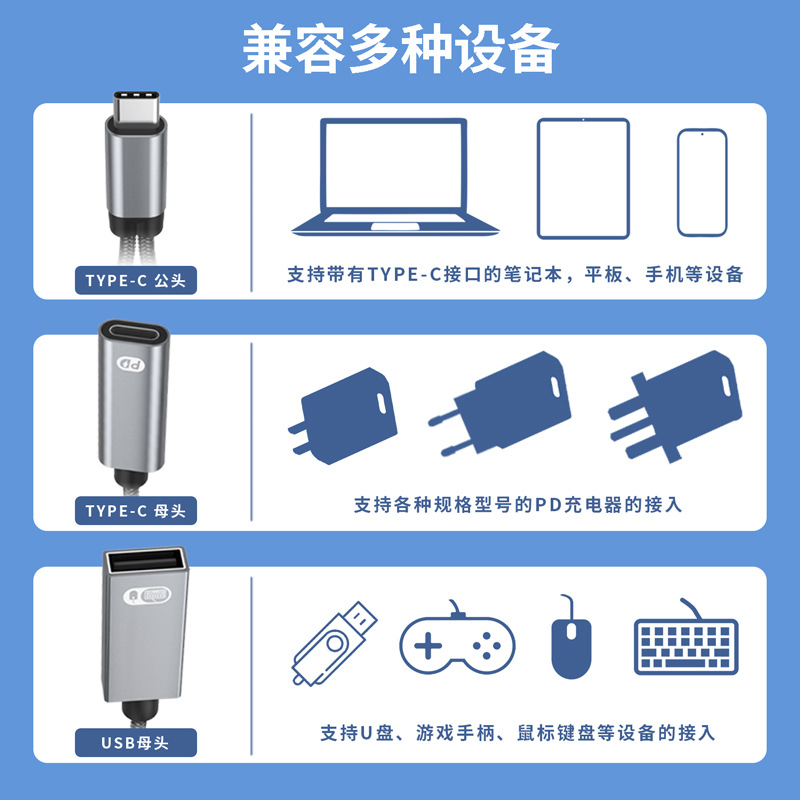 兼容多种设备

TYPE-C 公头

支持带有TYPE-C接口的笔记本，平板、手机等设备

PD

TYPE-C 母头

支持各种规格型号的PD充电器的接入

USB母头

支持U盘、游戏手柄、鼠标键盘等设备的接入