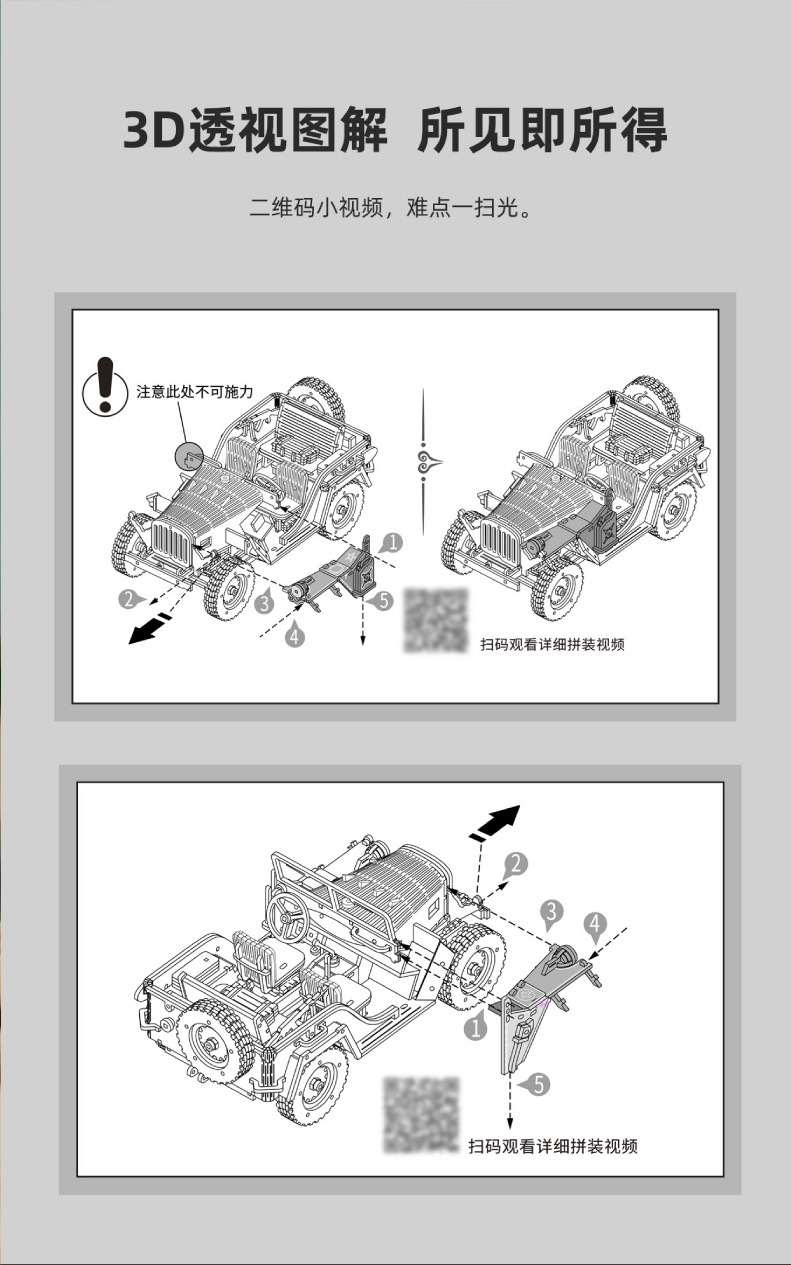 3D透视图解 所见即所得

二维码小视频，难点一扫光。

注意此处不可施力

1
2
3
4
5

扫码观看详细拼装视频

2
3
4
1
5

扫码观看详细拼装视频