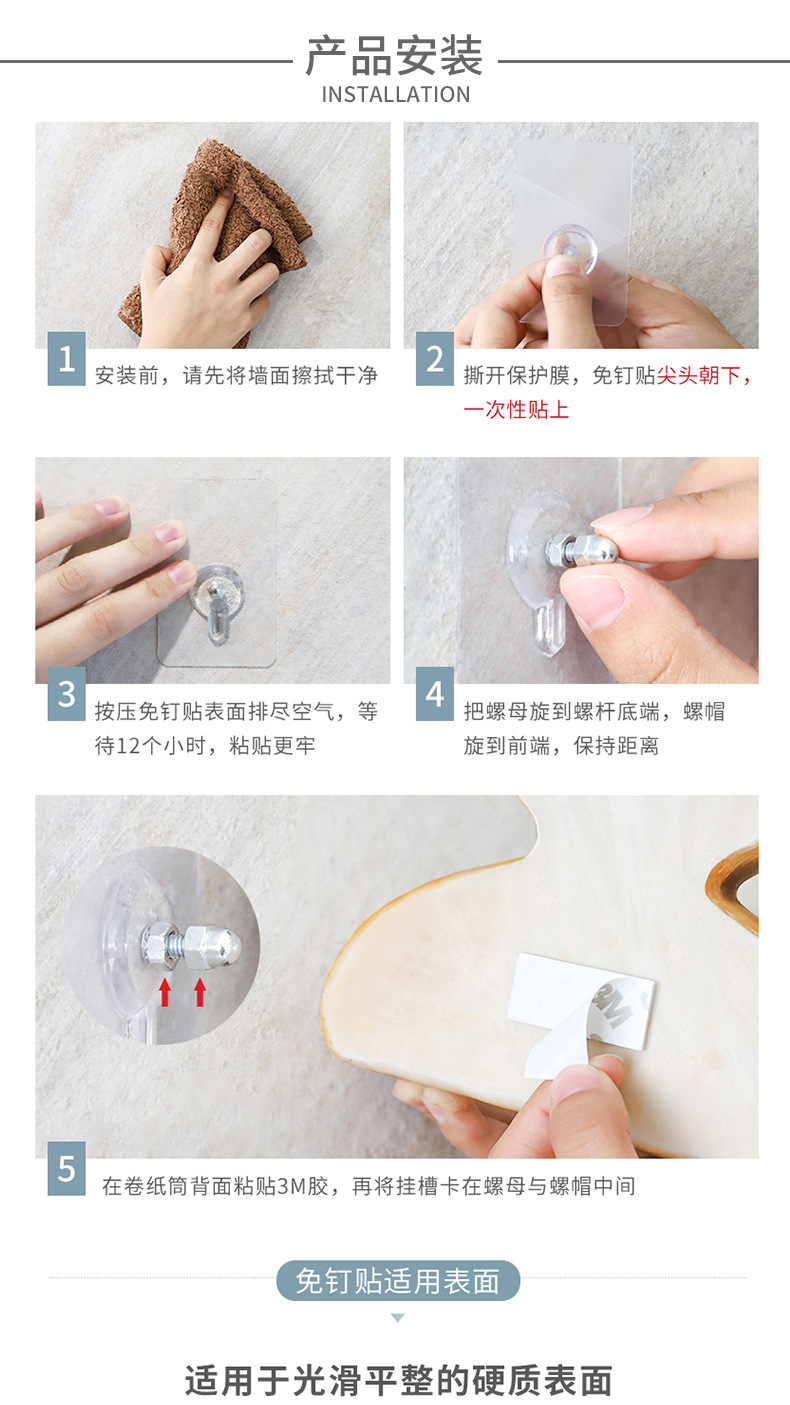 产品安装
INSTALLATION

1 安装前，请先将墙面擦拭干净

2 撕开保护膜，免钉贴尖头朝下，一次性贴上

3 按压免钉贴表面排尽空气，等待12个小时，粘贴更牢

4 把螺母旋到螺杆底端，螺帽旋到前端，保持距离

3M

5 在卷纸筒背面粘贴3M胶，再将挂槽卡在螺母与螺帽中间

免钉贴适用表面

适用于光滑平整的硬质表面