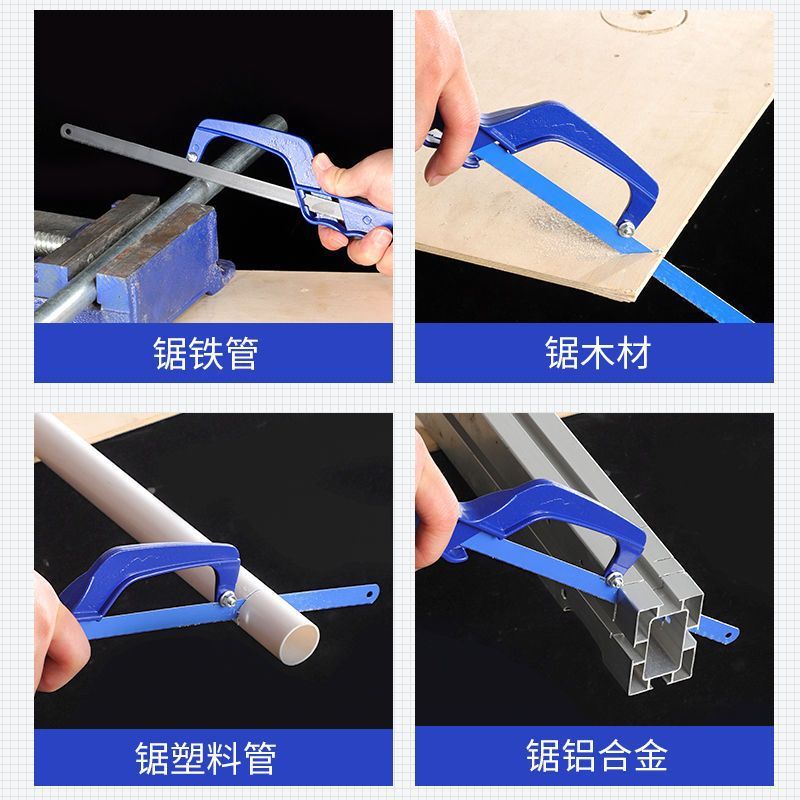 锯铁管

锯木材

锯塑料管

锯铝合金