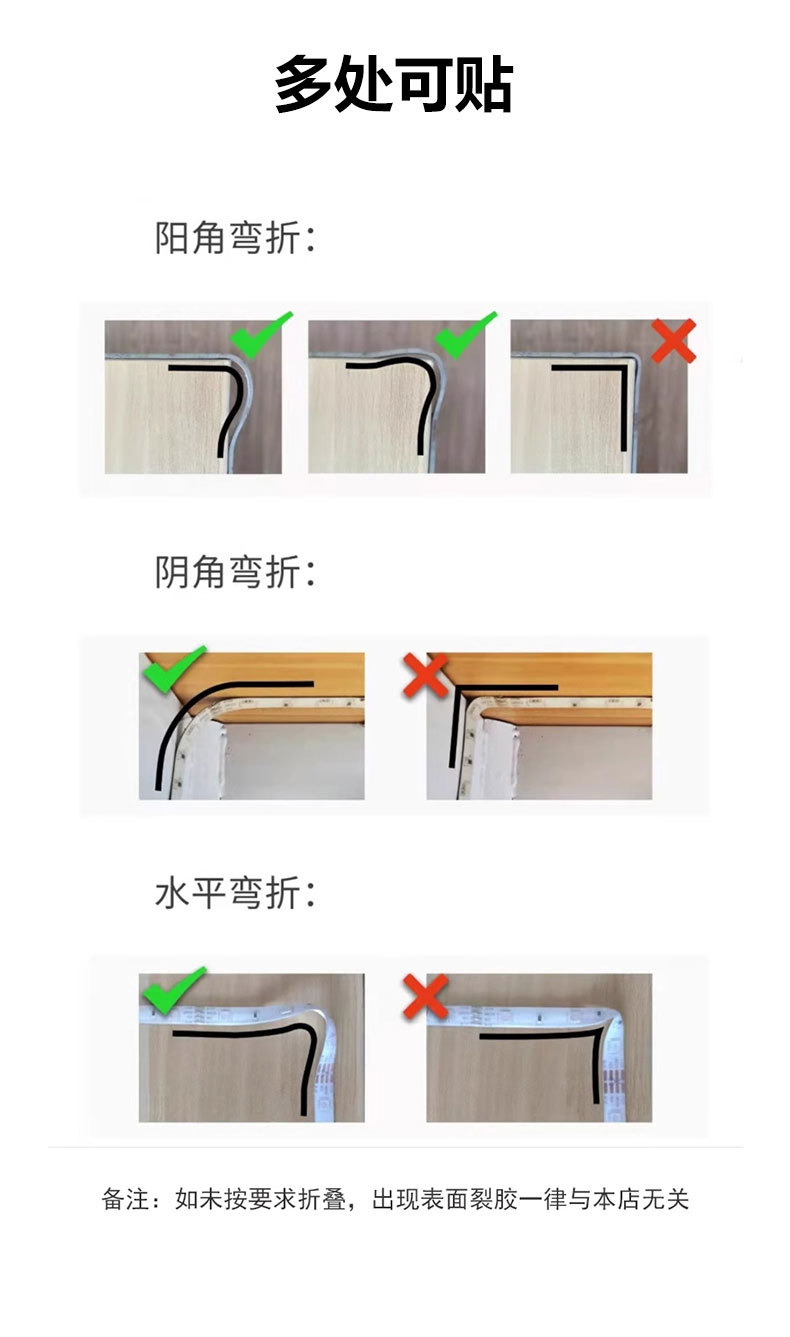 多处可贴

阳角弯折:

阴角弯折:

水平弯折:

备注：如未按要求折叠，出现表面裂胶一律与本店无关