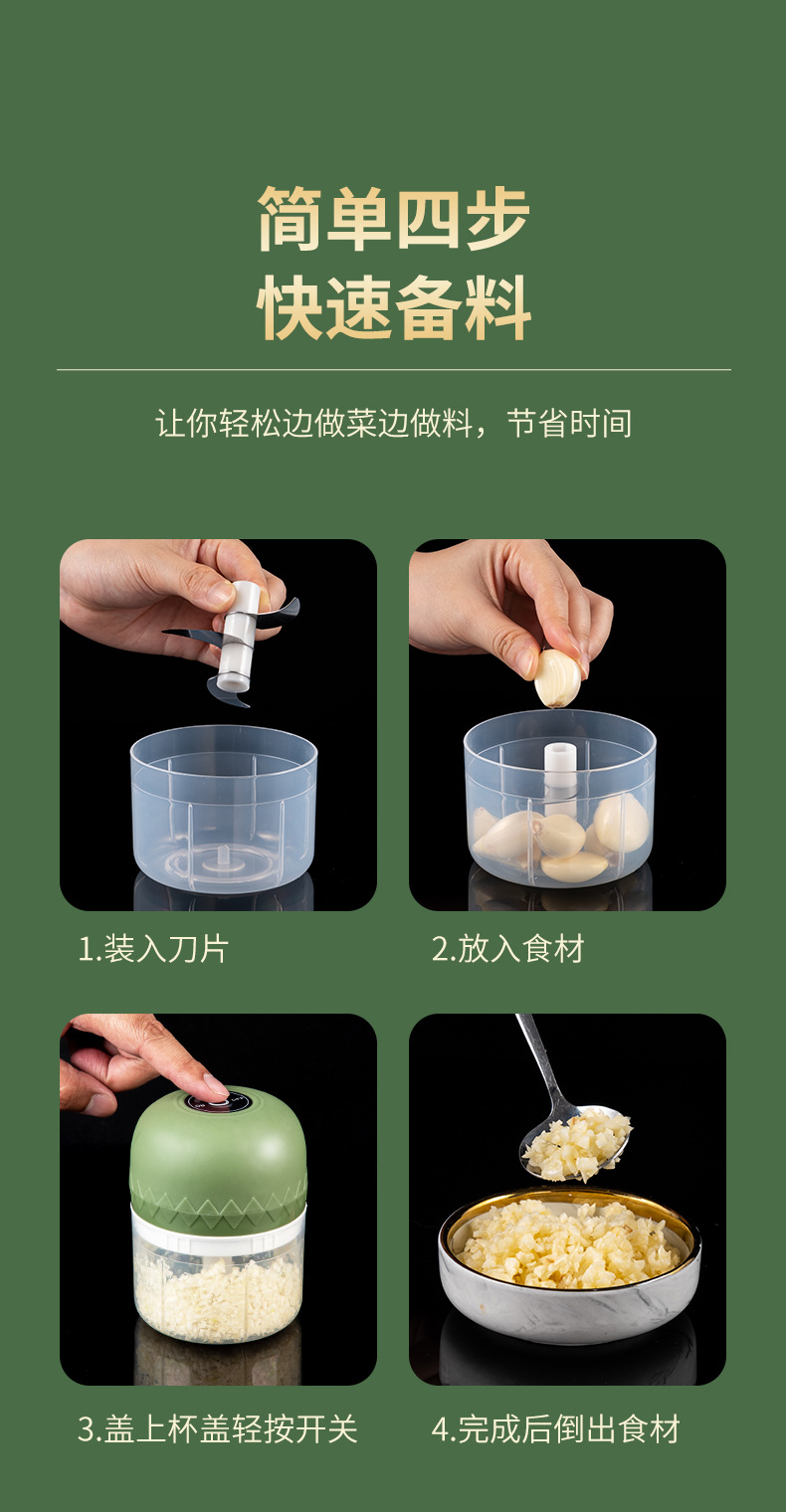 简单四步
快速备料

让你轻松边做菜边做料，节省时间

1.装入刀片

2.放入食材

3.盖上杯盖轻按开关

4.完成后倒出食材