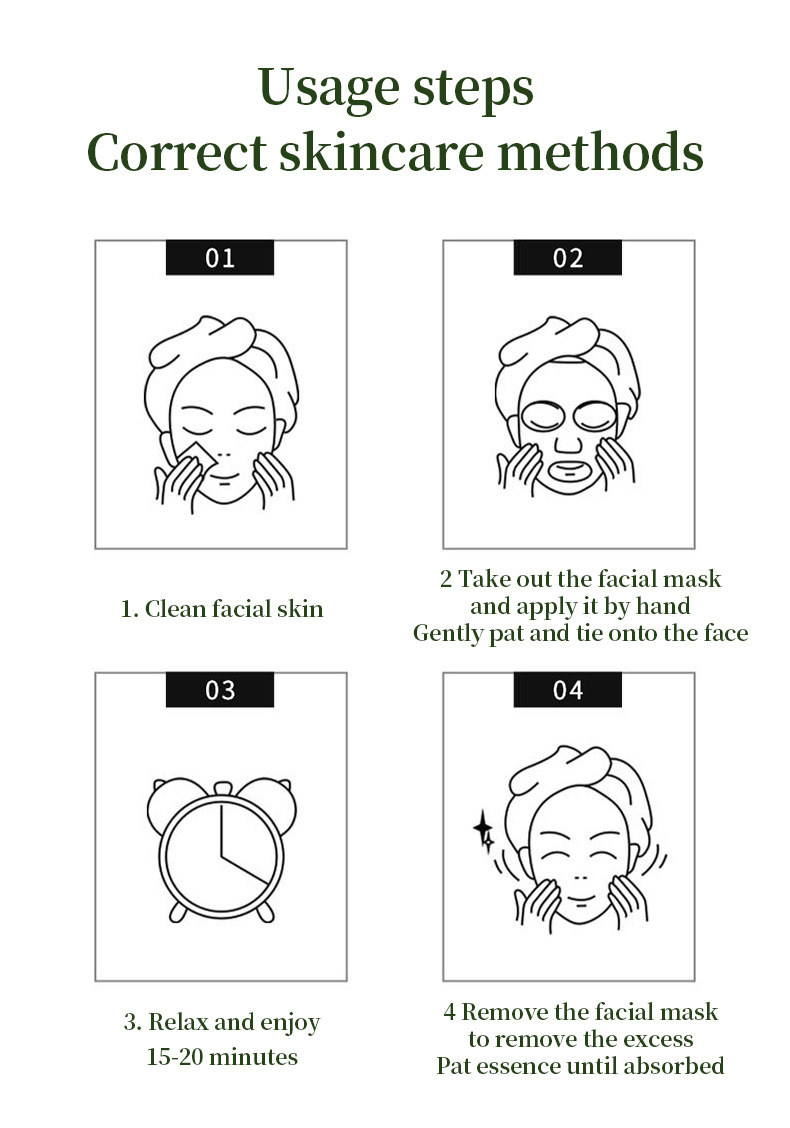 Usage steps
Correct skincare methods

01

1. Clean facial skin

02

2 Take out the facial mask and apply it by hand Gently pat and tie onto the face

03

3. Relax and enjoy 15-20 minutes

04

4 Remove the facial mask to remove the excess Pat essence until absorbed