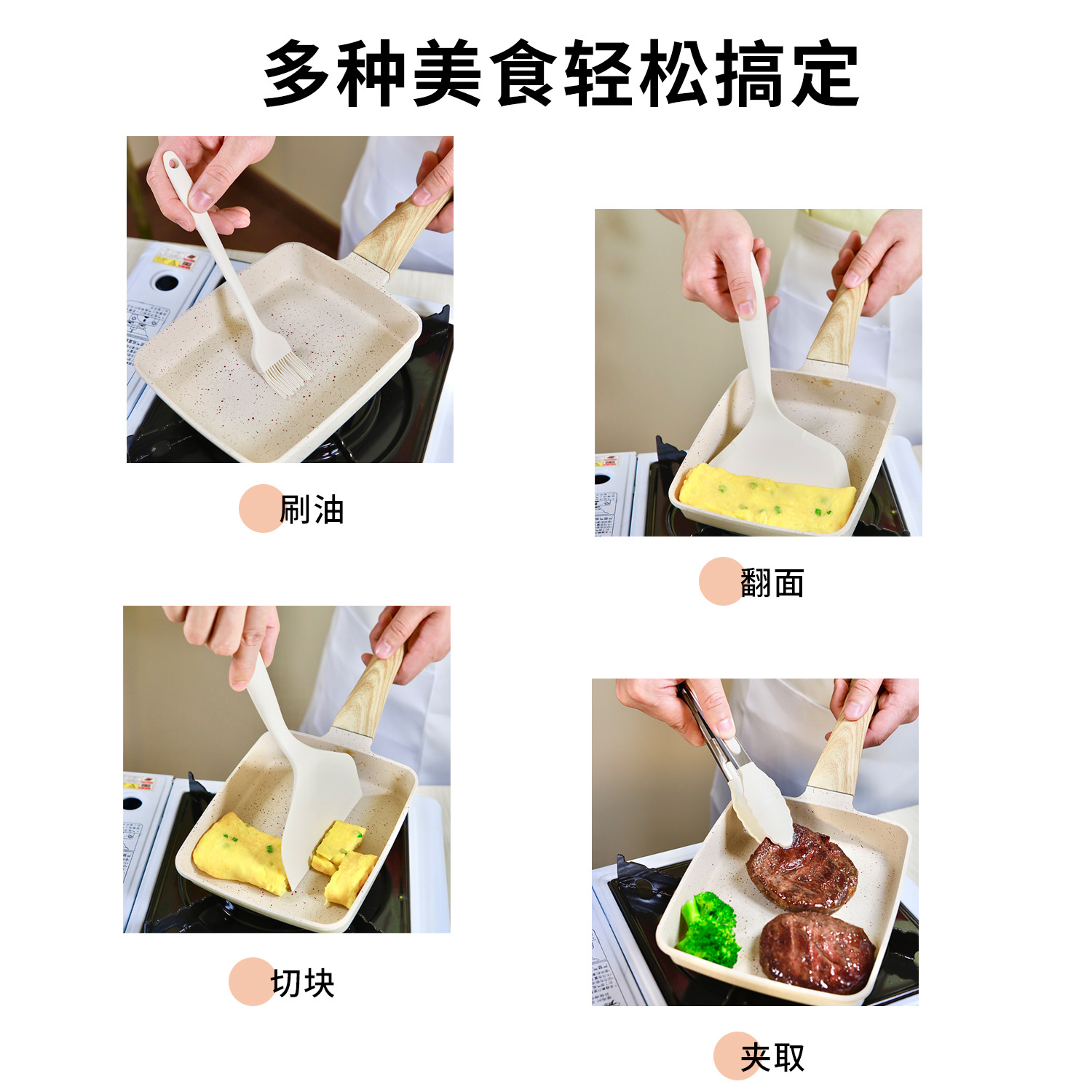 多种美食轻松搞定

刷油

翻面

切块

夹取