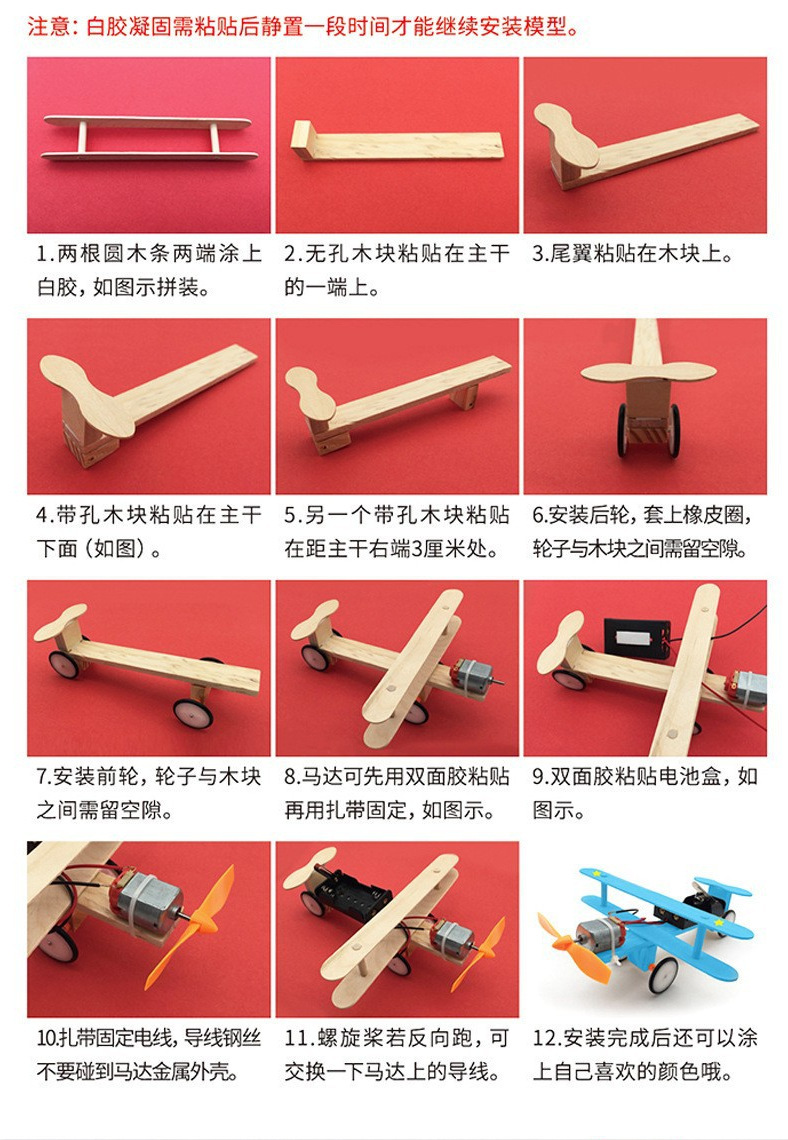 注意：白胶凝固需粘贴后静置一段时间才能继续安装模型。

1.两根圆木条两端涂上白胶，如图示拼装。

2.无孔木块粘贴在主干的一端上。

3.尾翼粘贴在木块上。

4.带孔木块粘贴在主干下面（如图）。

5.另一个带孔木块粘贴在距主干右端3厘米处。

6.安装后轮，套上橡皮圈，轮子与木块之间需留空隙。

7.安装前轮，轮子与木块之间需留空隙。

8.马达可先用双面胶粘贴再用扎带固定，如图示。

9.双面胶粘贴电池盒，如图示。

10.扎带固定电线，导线钢丝不要碰到马达金属外壳。

11.螺旋桨若反向跑，可交换一下马达上的导线。

12.安装完成后还可以涂上自己喜欢的颜色哦。