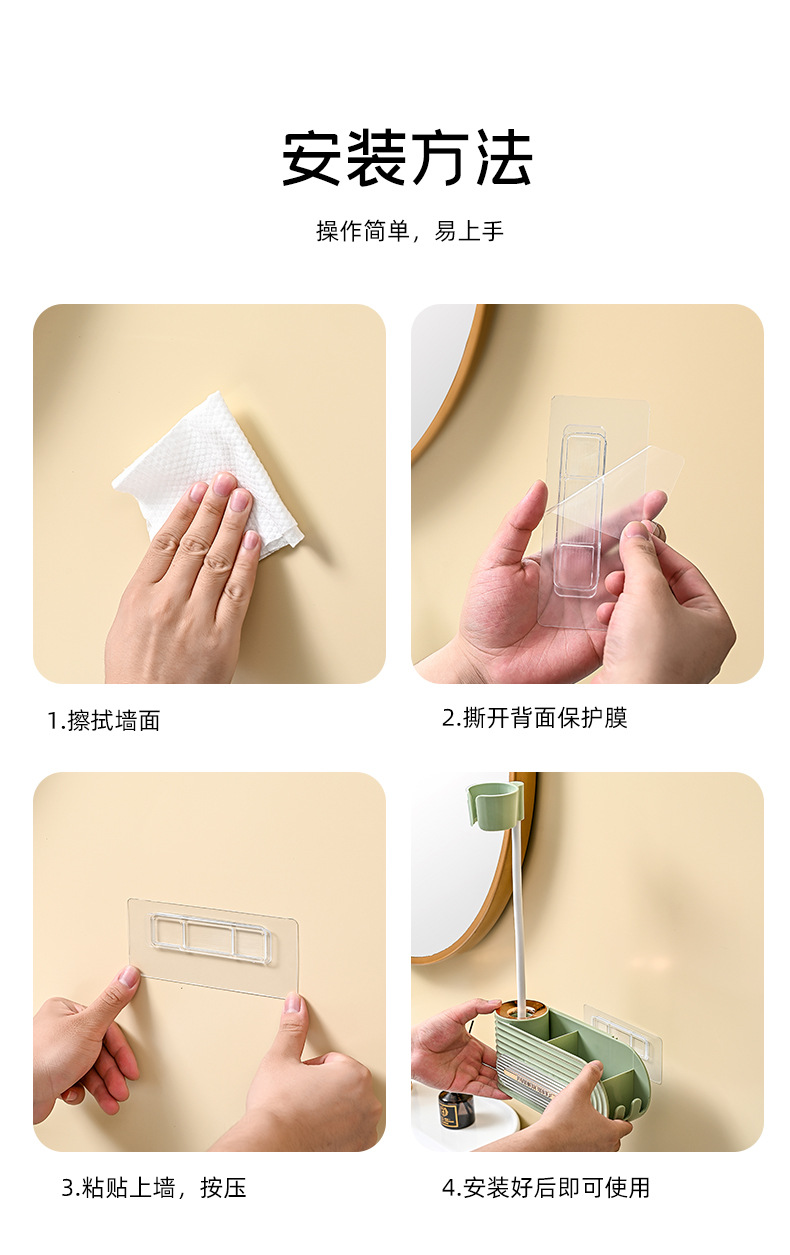 安装方法

操作简单，易上手

1.擦拭墙面

2.撕开背面保护膜

3.粘贴上墙，按压

4.安装好后即可使用