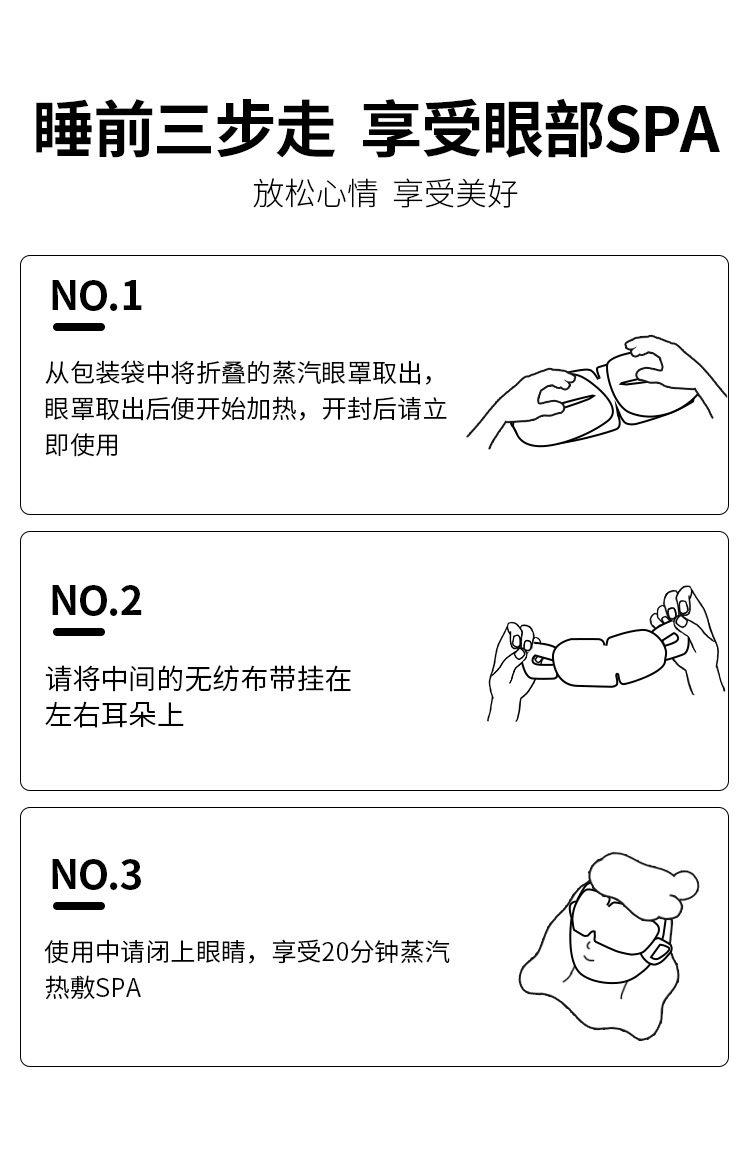 睡前三步走 享受眼部SPA

放松心情 享受美好

NO.1

从包装袋中将折叠的蒸汽眼罩取出，眼罩取出后便开始加热，开封后请立即使用

NO.2

请将中间的无纺布带挂在左右耳朵上

NO.3

使用中请闭上眼睛，享受20分钟蒸汽热敷SPA