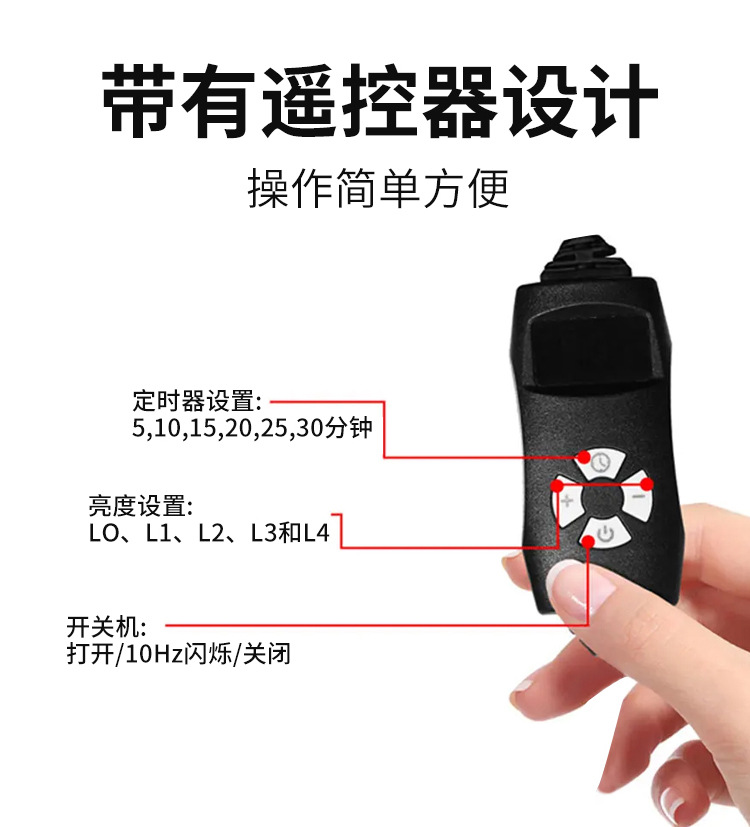 带有遥控器设计

操作简单方便

定时器设置:
5,10,15,20,25,30分钟

亮度设置:
LO、L1、L2、L3和L4

开关机:
打开/10Hz闪烁/关闭

+

−