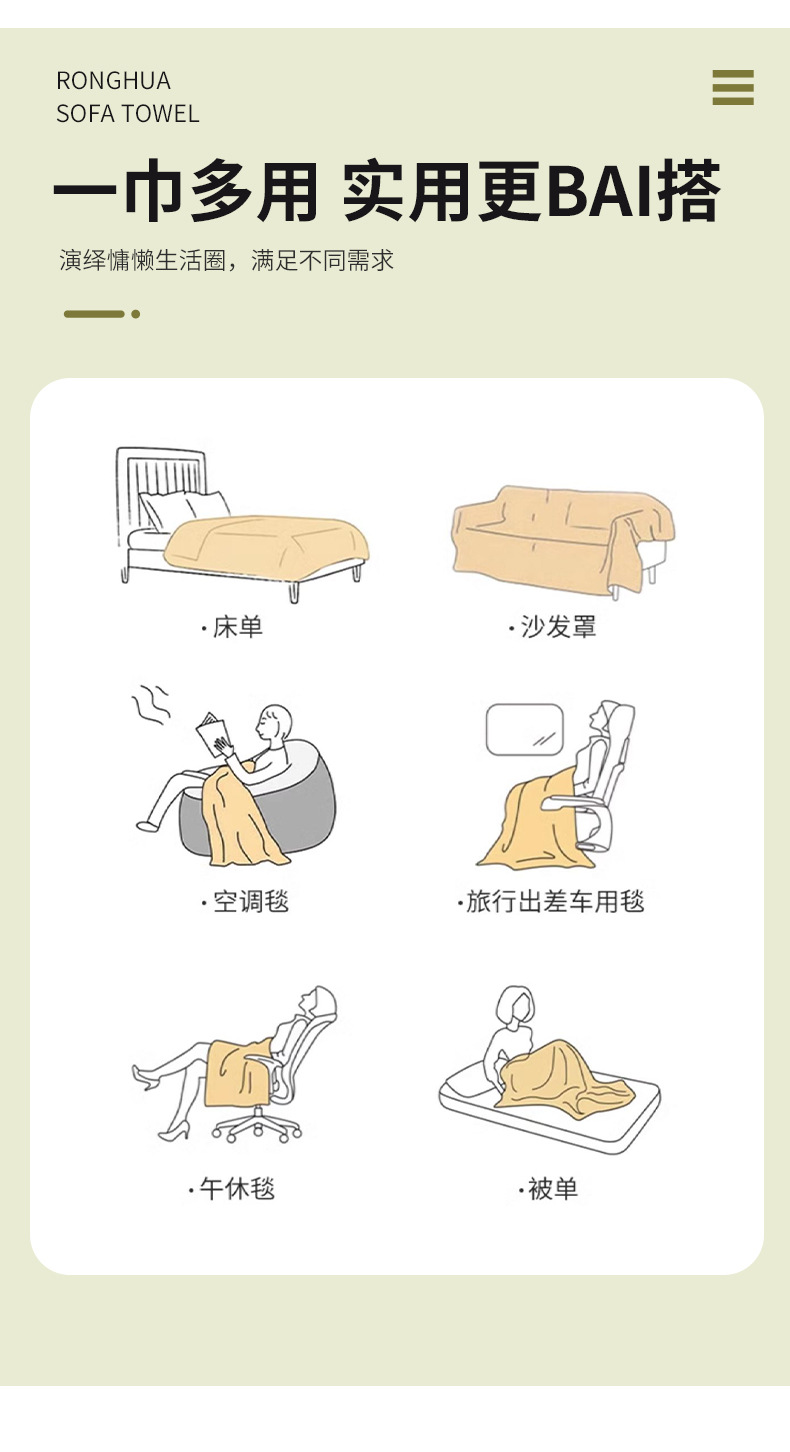 RONGHUA
SOFA TOWEL

一巾多用 实用更BAI搭

演绎慵懒生活圈，满足不同需求

·床单

·沙发罩

·空调毯

·旅行出差车用毯

·午休毯

·被单