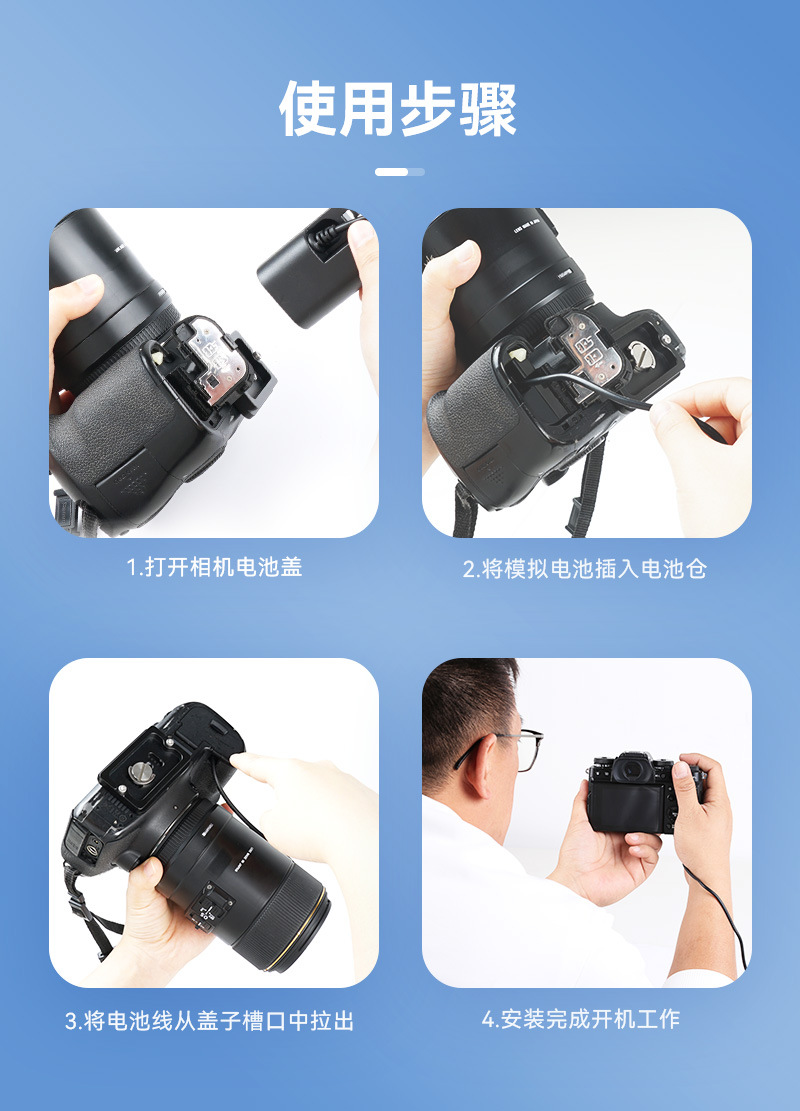 使用步骤

1.打开相机电池盖

2.将模拟电池插入电池仓

3.将电池线从盖子槽口中拉出

4.安装完成开机工作