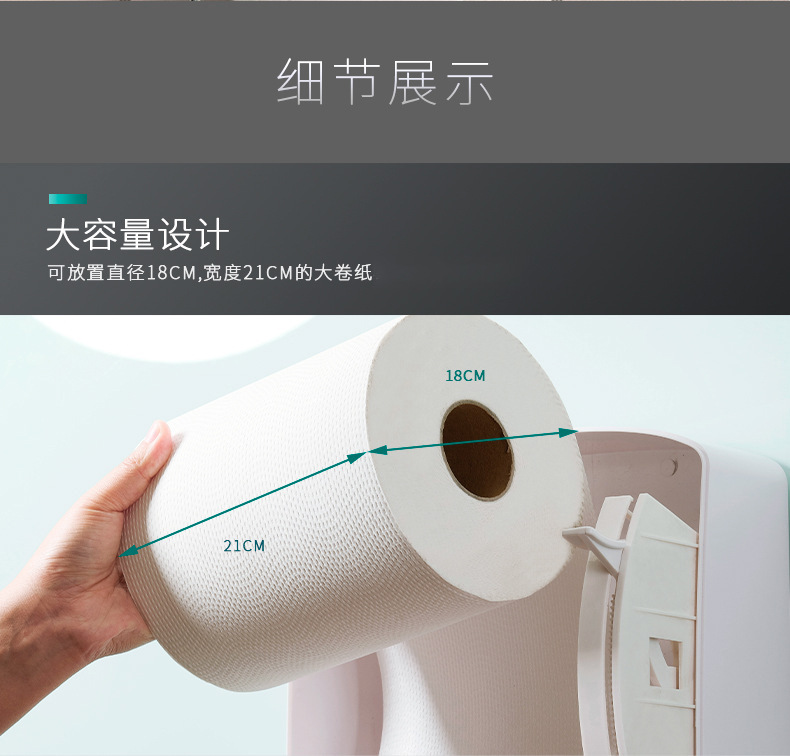 细节展示

大容量设计

可放置直径18CM,宽度21CM的大卷纸

18CM

21CM