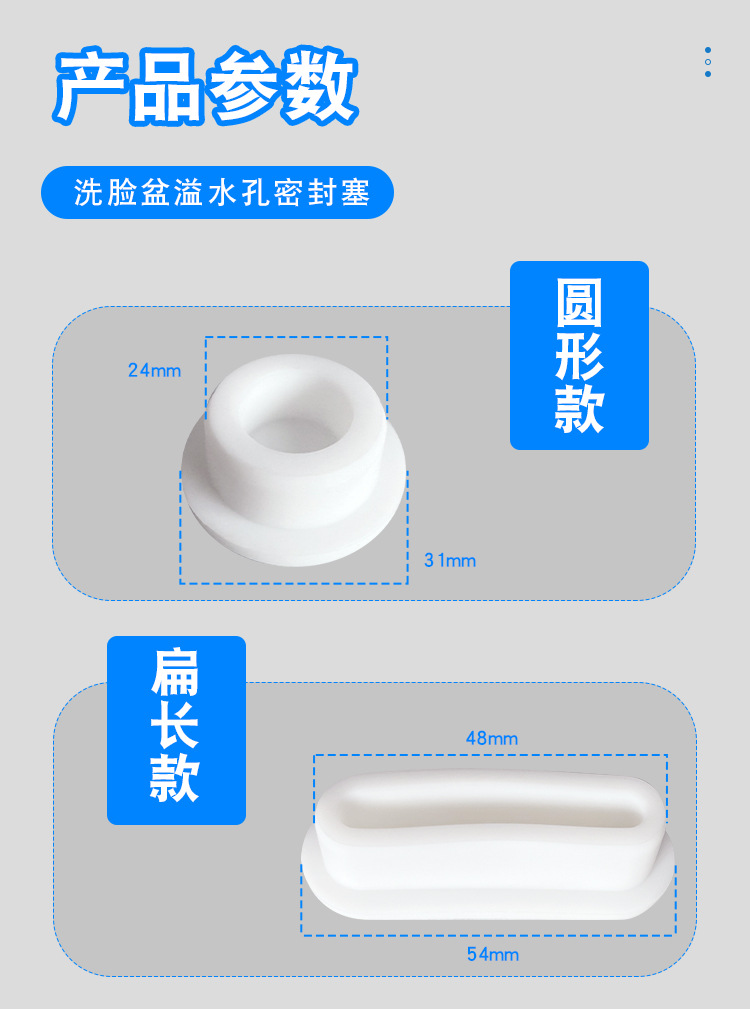 产品参数

洗脸盆溢水孔密封塞

圆形款

24mm

31mm

扁长款

48mm

54mm