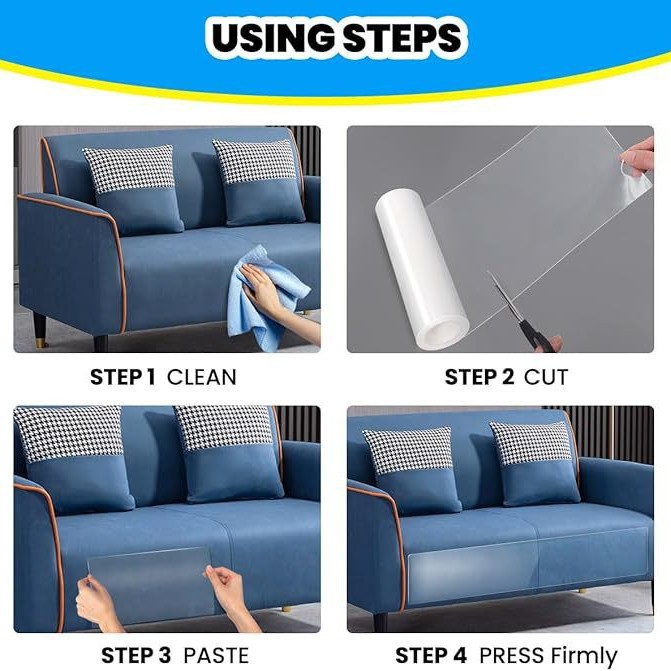 USING STEPS

STEP 1 CLEAN

STEP 2 CUT

STEP 3 PASTE

STEP 4 PRESS Firmly